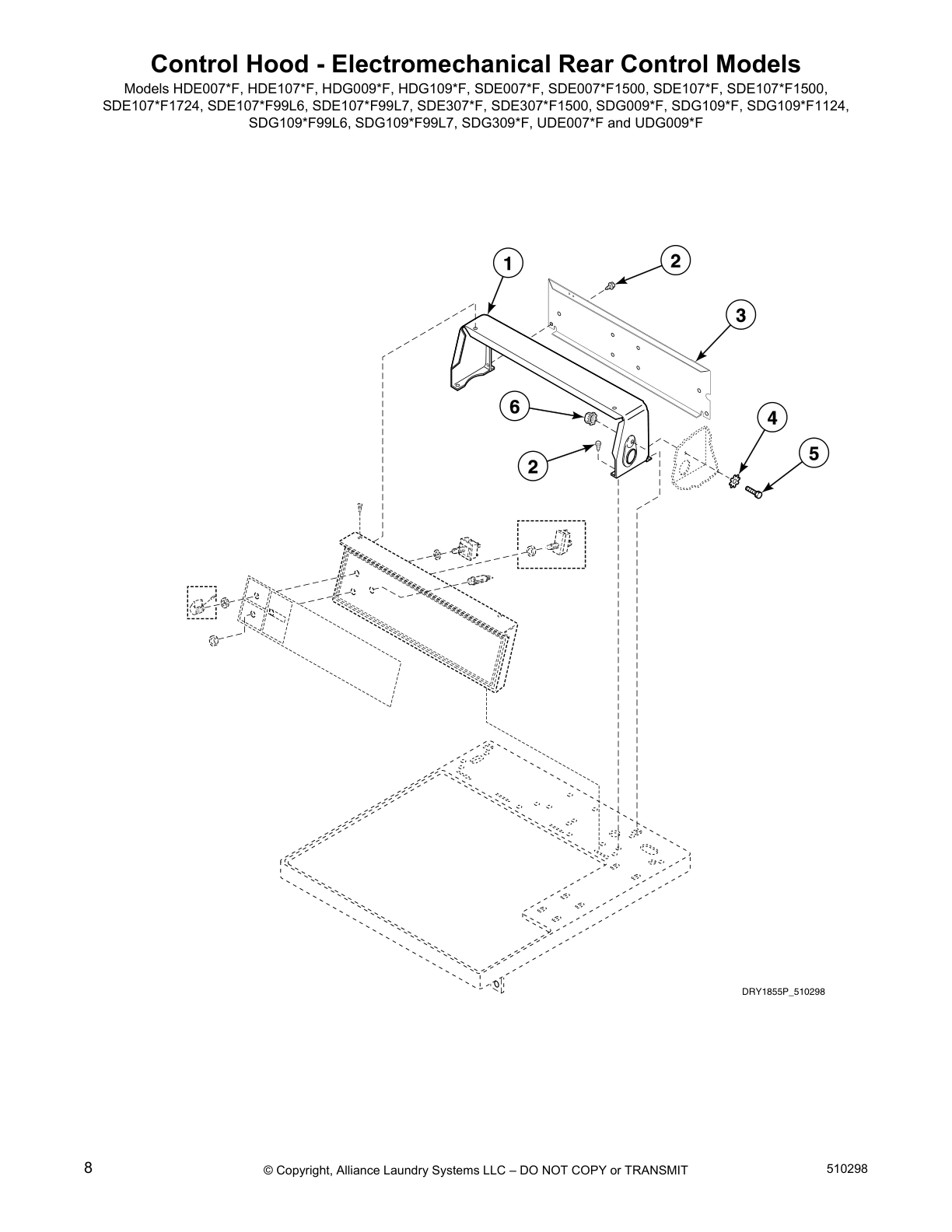 Control Hood - Electromechanical Rear Control Models

Models HDE007*F, HDE107*F, HDG009*F, HDG109*F, SDE007*F, SDE007*F1500, SDE107*F, SDE107*F1500, SDE107*F1724, SDE107*F99L6, SDE107*F99L7, SDE307*F, SDE307*F1500, SDG009*F, SDG109*F, SDG109*F1124, SDG109*F99L6, SDG109*F99L7, SDG309*F, UDE007*F and UDG009*F

1
2
3
6
4
5
2

DRY1855P_510298

8

© Copyright, Alliance Laundry Systems LLC – DO NOT COPY or TRANSMIT

510298