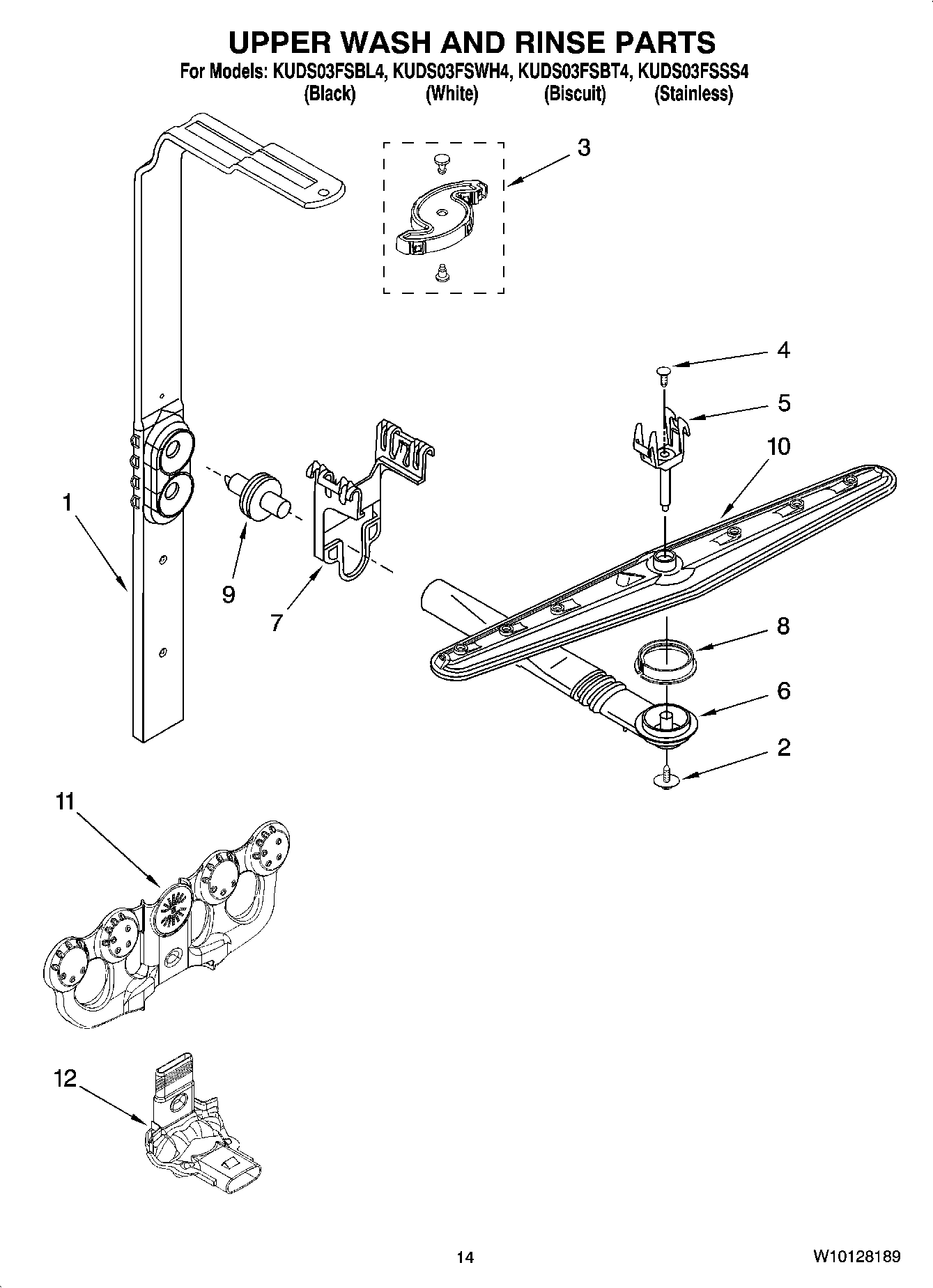 UPPER WASH AND RINSE PARTS
For Models: KUDS03FSBL4, KUDS03FSWH4, KUDS03FSBT4, KUDS03FSSS4
(Black) (White) (Biscuit) (Stainless)

3

4

5

10

1

9

7

8

6

2

11

12

14

W10128189