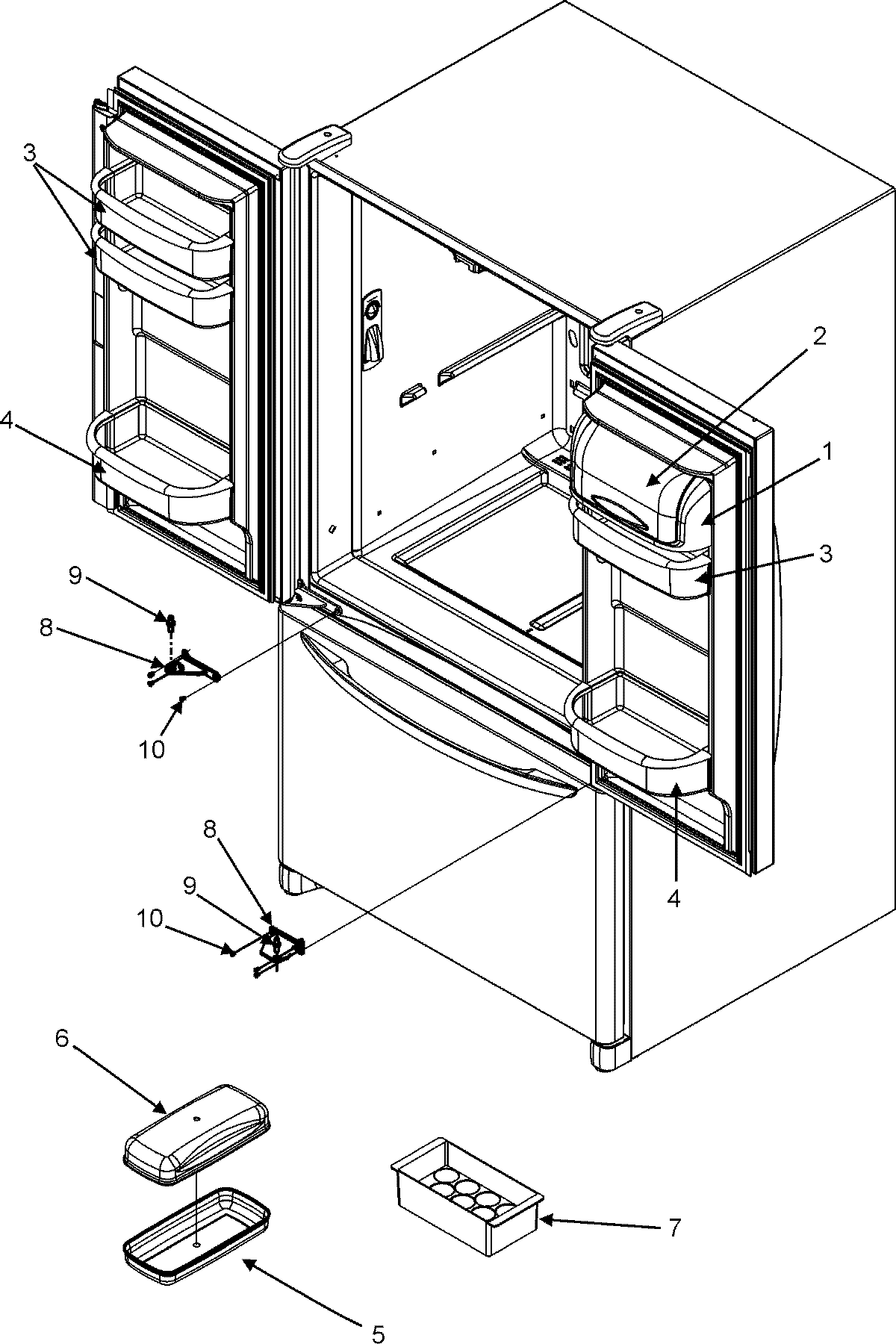 3
2
4
1
3
9
8
10
4
8
9
10
6
7
5