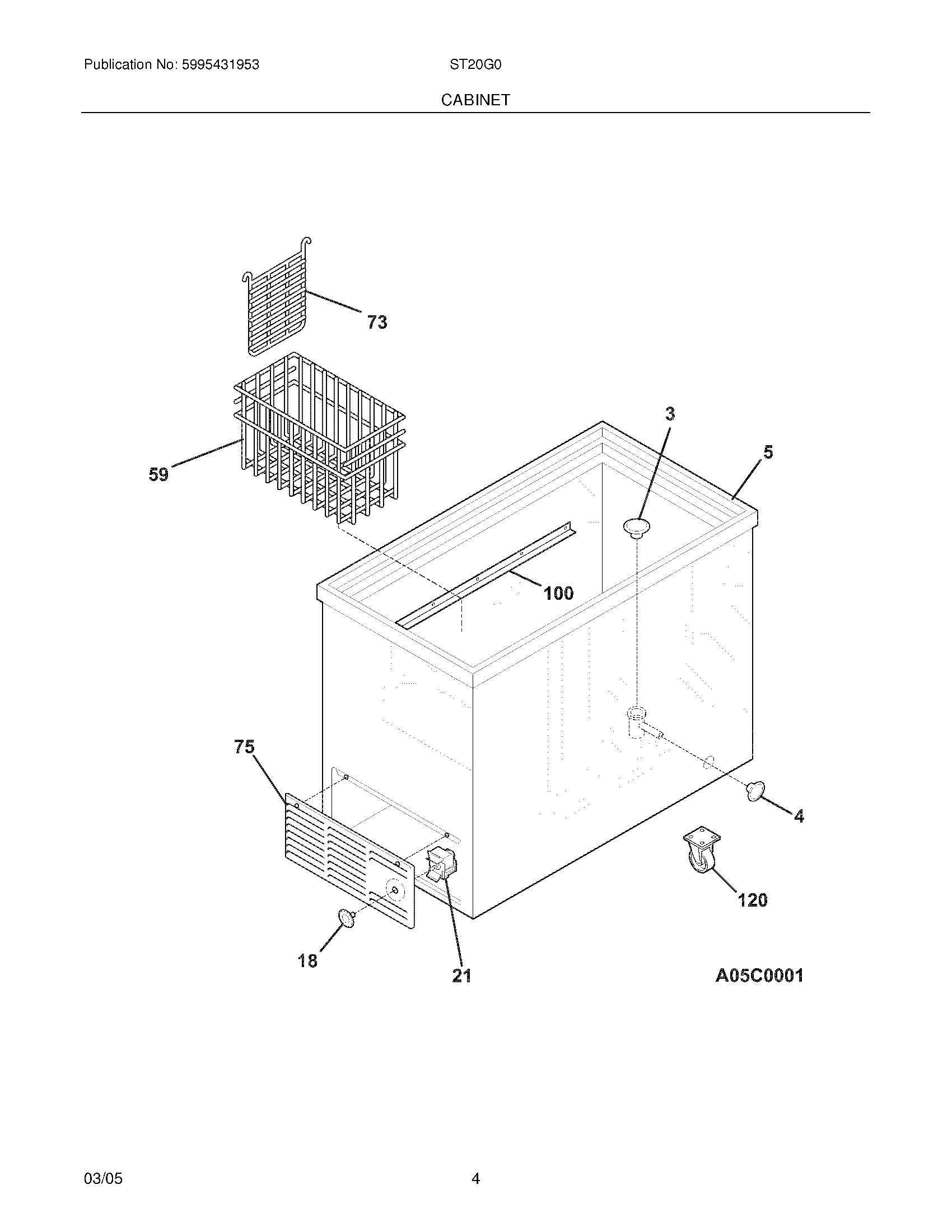 Publication No: 5995431953

ST20G0

CABINET

73

59

3

5

100

75

4

120

18

21

A05C0001

03/05

4