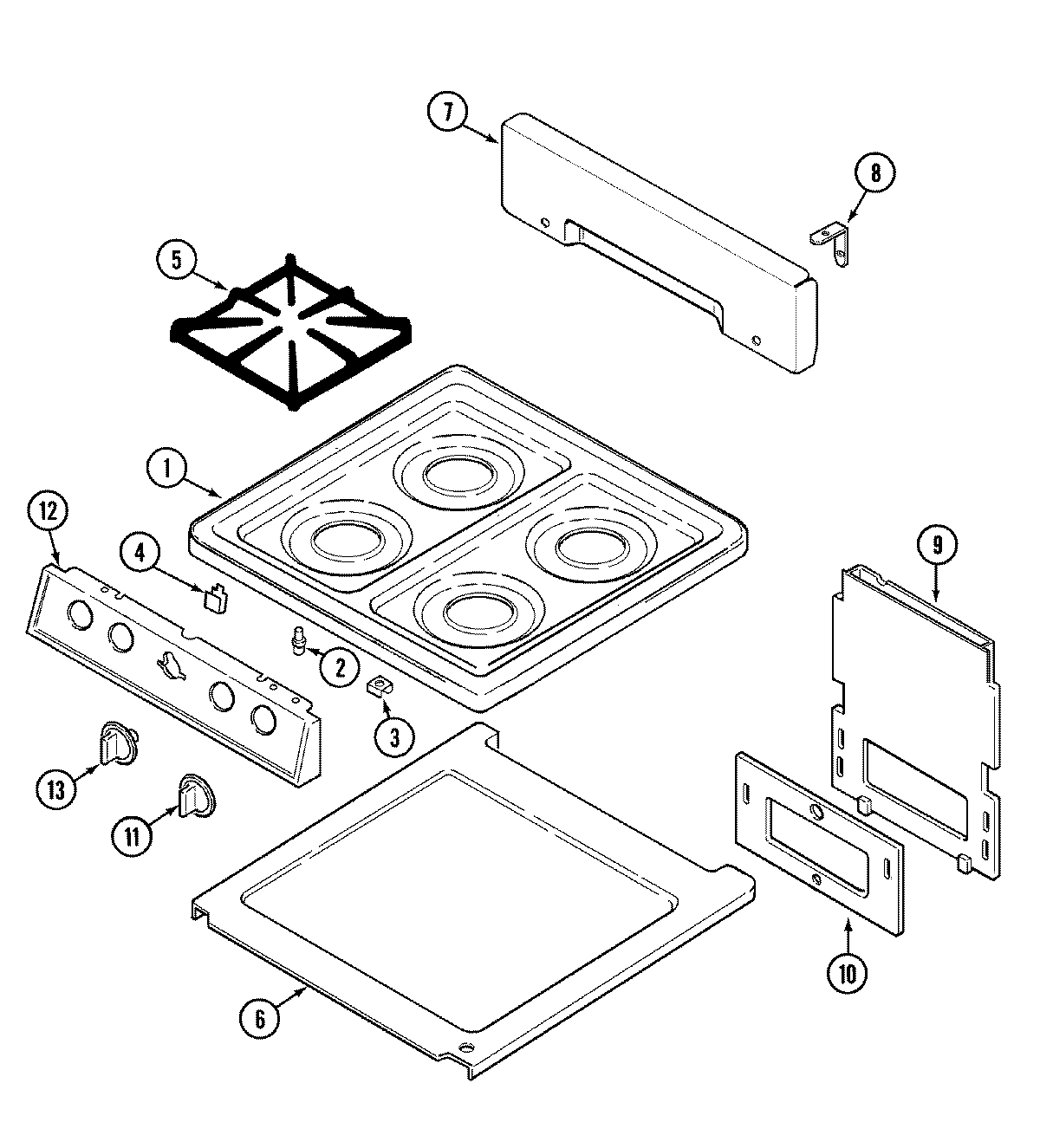 7
8
5
1
12
4
9
2
3
13
11
10
6