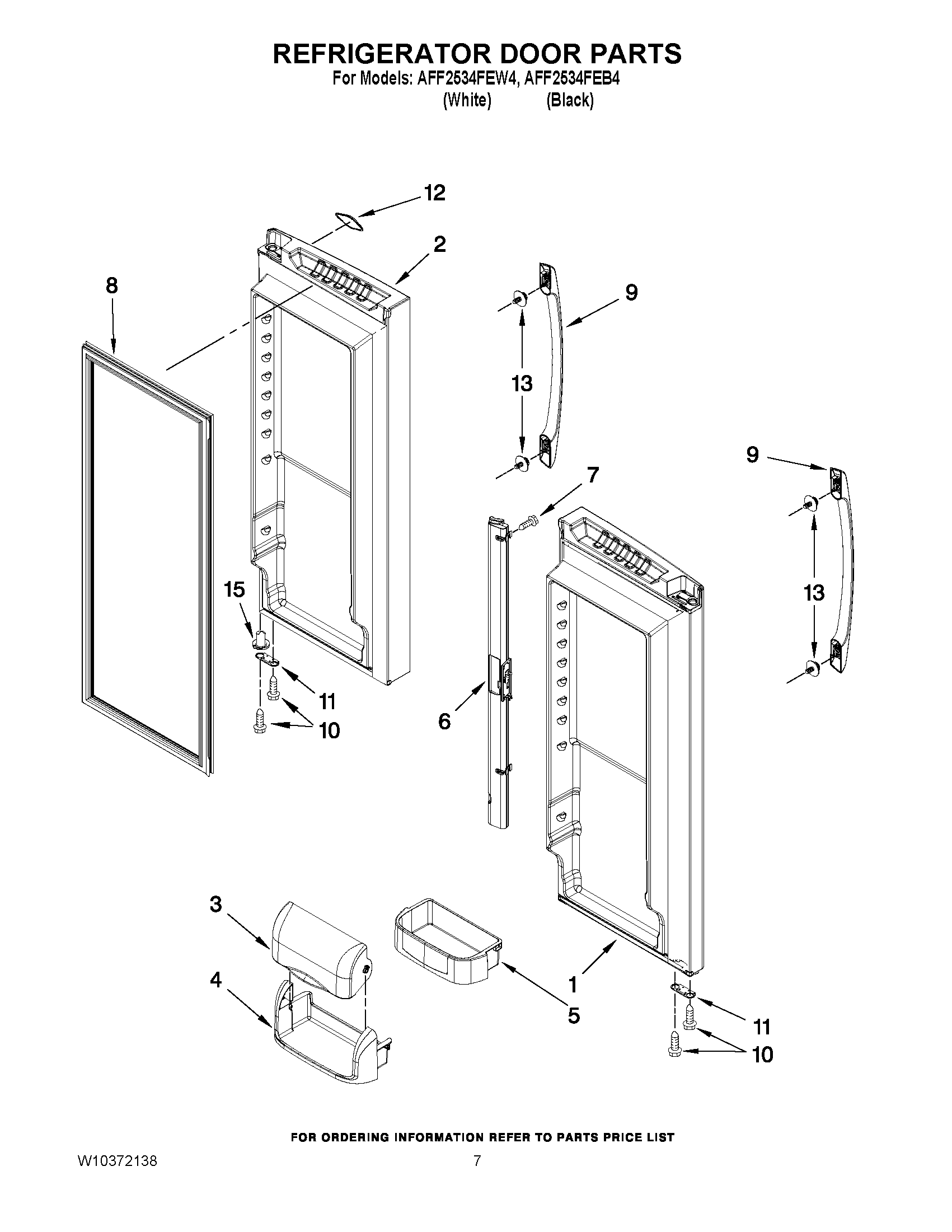 REFRIGERATOR DOOR PARTS

For Models: AFF2534FEW4, AFF2534FEB4
(White) (Black)

12

2

8

9

13

9

7

13

15

11

10

6

3

4

5

1

11

10

FOR ORDERING INFORMATION REFER TO PARTS PRICE LIST

W10372138

7