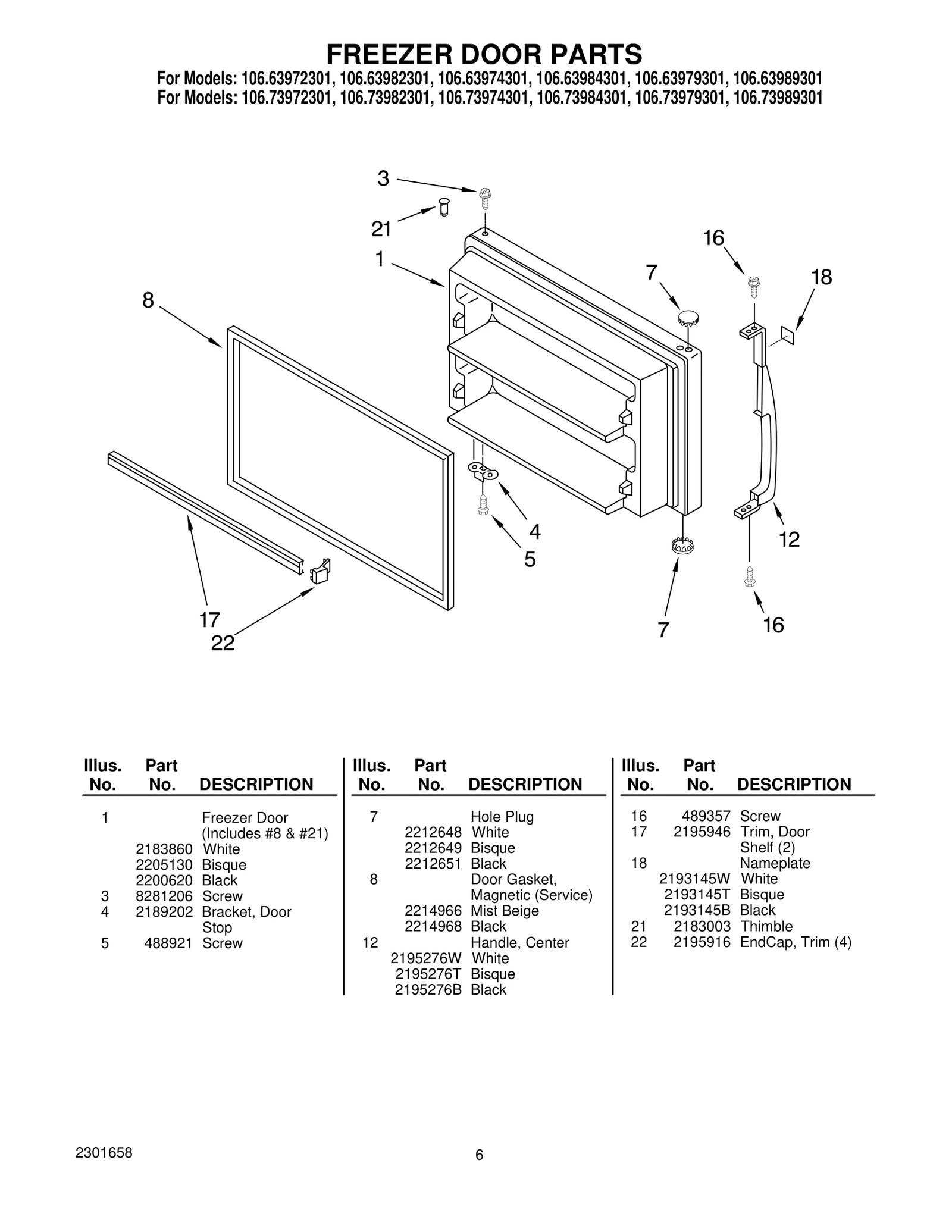 FREEZER DOOR PARTS

For Models: 106.63972301, 106.63982301, 106.63974301, 106.63984301, 106.63979301, 106.63989301
For Models: 106.73972301, 106.73982301, 106.73974301, 106.73984301, 106.73979301, 106.73989301

3
21
1
8
16
7
18
4
5
12
17
22
7
16

| Illus. No. | Part No. | DESCRIPTION |
|---|---|---|
| 1 | | Freezer Door (Includes #8 & #21) |
| | 2183860 | White |
| | 2205130 | Bisque |
| | 2200620 | Black |
| 3 | 8281206 | Screw |
| 4 | 2189202 | Bracket, Door Stop |
| 5 | 488921 | Screw |

| Illus. No. | Part No. | DESCRIPTION |
|---|---|---|
| 7 | | Hole Plug |
| | 2212648 | White |
| | 2212649 | Bisque |
| | 2212651 | Black |
| 8 | | Door Gasket, Magnetic (Service) |
| | 2214966 | Mist Beige |
| | 2214968 | Black |
| 12 | | Handle, Center |
| | 2195276W | White |
| | 2195276T | Bisque |
| | 2195276B | Black |

| Illus. No. | Part No. | DESCRIPTION |
|---|---|---|
| 16 | 489357 | Screw |
| 17 | 2195946 | Trim, Door Shelf (2) |
| 18 | | Nameplate |
| | 2193145W | White |
| | 2193145T | Bisque |
| | 2193145B | Black |
| 21 | 2183003 | Thimble |
| 22 | 2195916 | EndCap, Trim (4) |

2301658
6