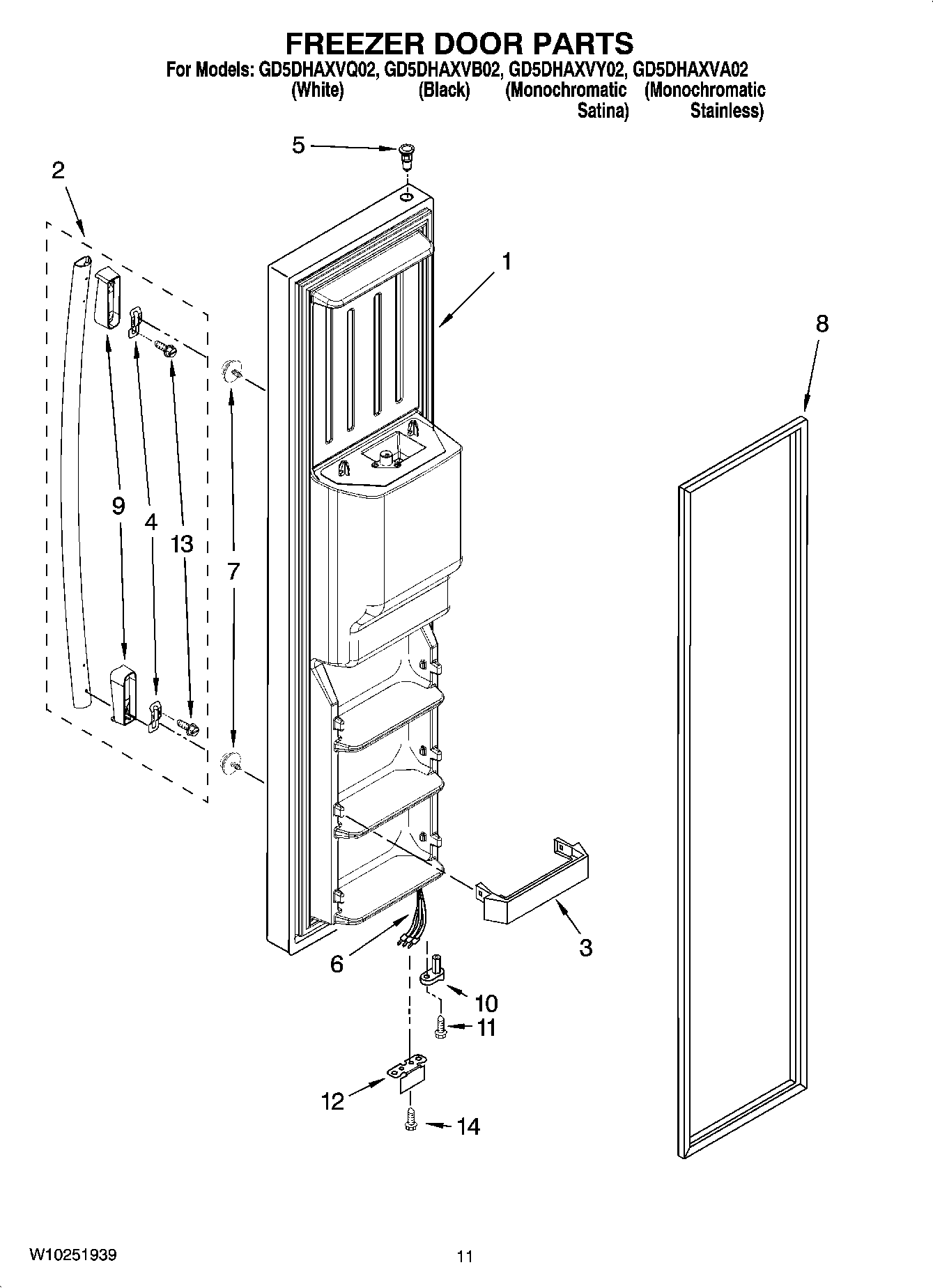 FREEZER DOOR PARTS
For Models: GD5DHAXVQ02, GD5DHAXVB02, GD5DHAXVY02, GD5DHAXVA02
(White) (Black) (Monochromatic Satina) (Monochromatic Stainless)

5
2
1
8
9
4
13
7
3
6
10
11
12
14

W10251939
11