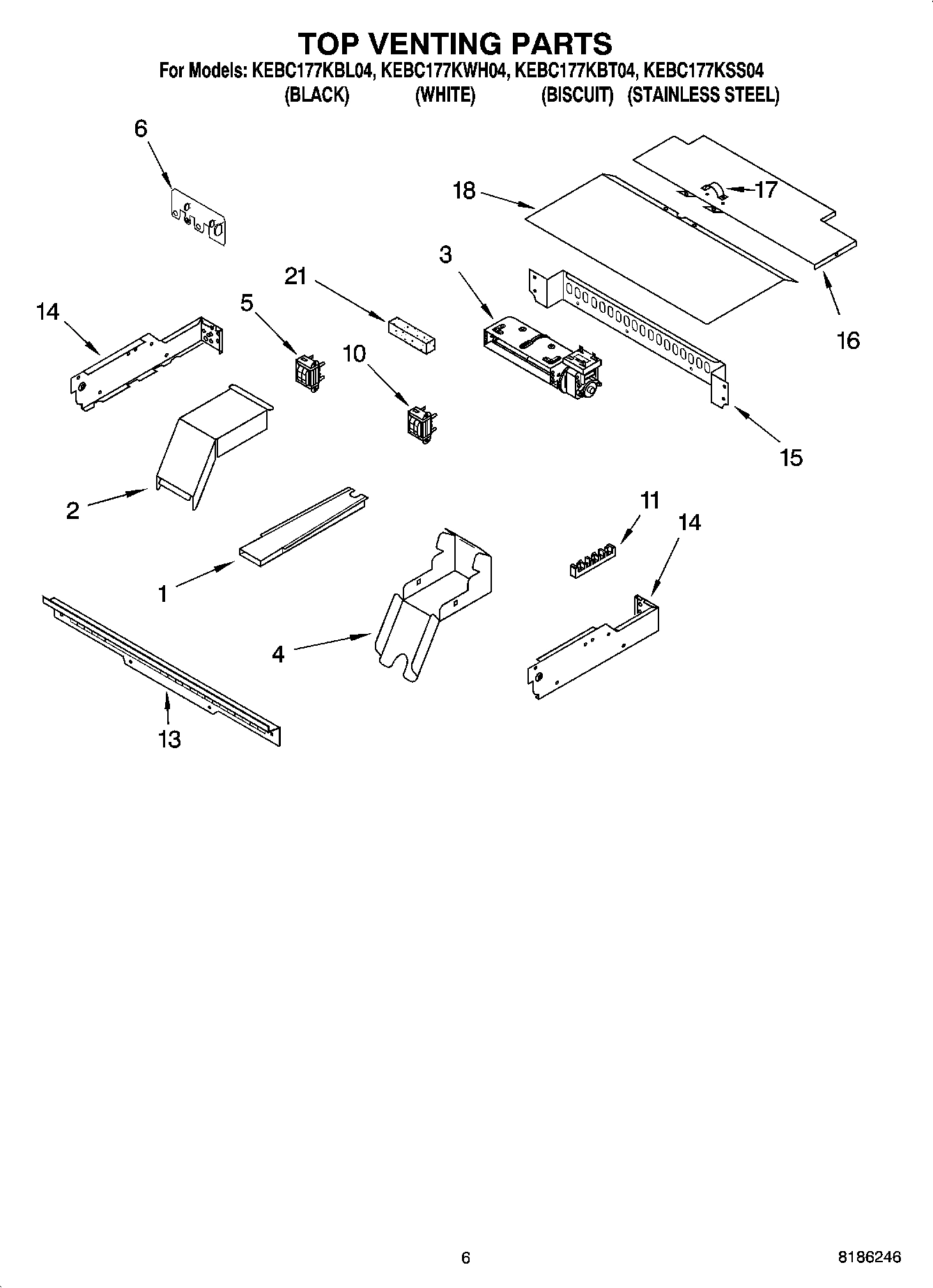 TOP VENTING PARTS

For Models: KEBC177KBL04, KEBC177KWH04, KEBC177KBT04, KEBC177KSS04
(BLACK) (WHITE) (BISCUIT) (STAINLESS STEEL)

6
18
17
3
21
14
5
10
16
15
2
11
14
1
4
13

6

8186246