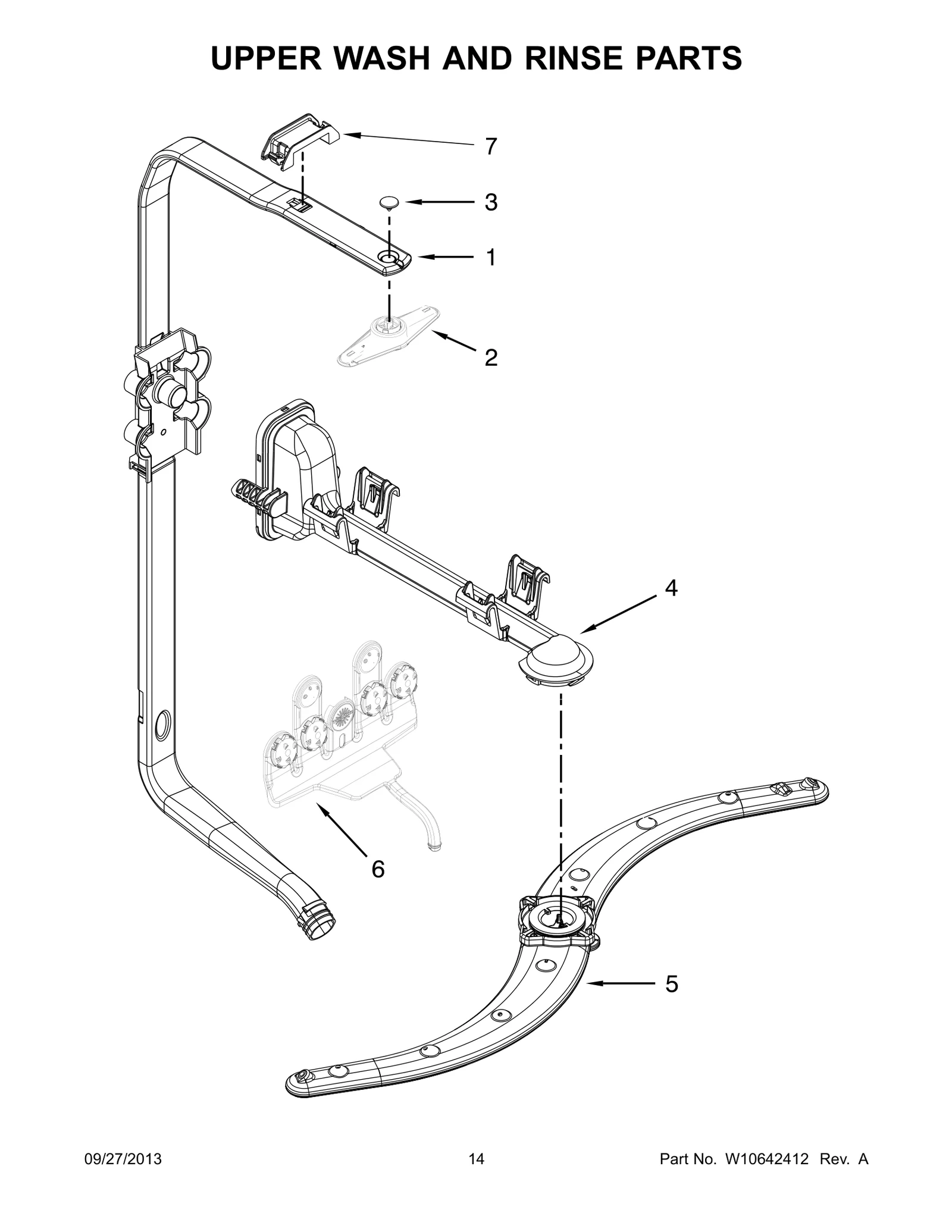 UPPER WASH AND RINSE PARTS

7

3

1

2

4

6

5

09/27/2013

14

Part No. W10642412 Rev. A