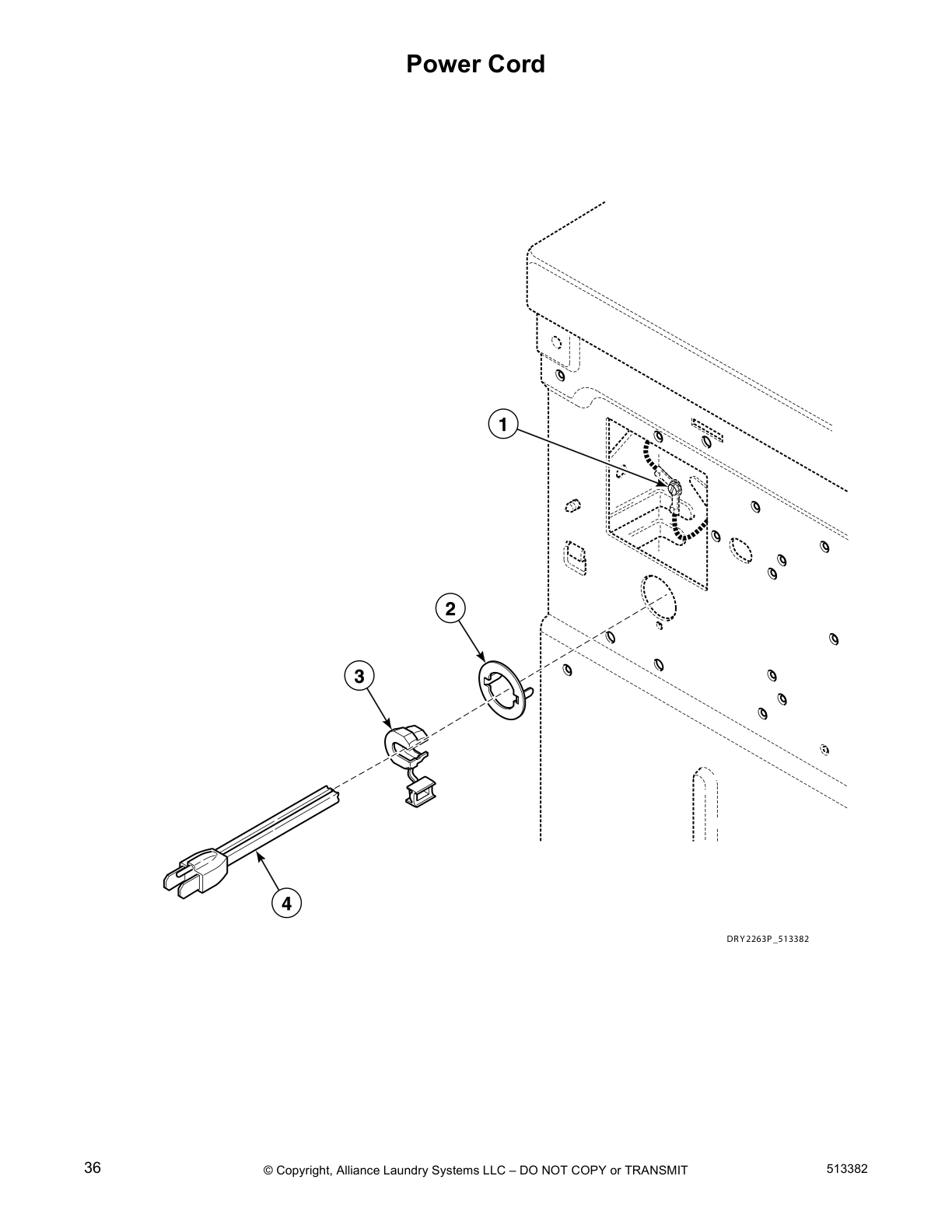 Power Cord

1

2

3

4

DRY2263P_513382

36 © Copyright, Alliance Laundry Systems LLC – DO NOT COPY or TRANSMIT 513382