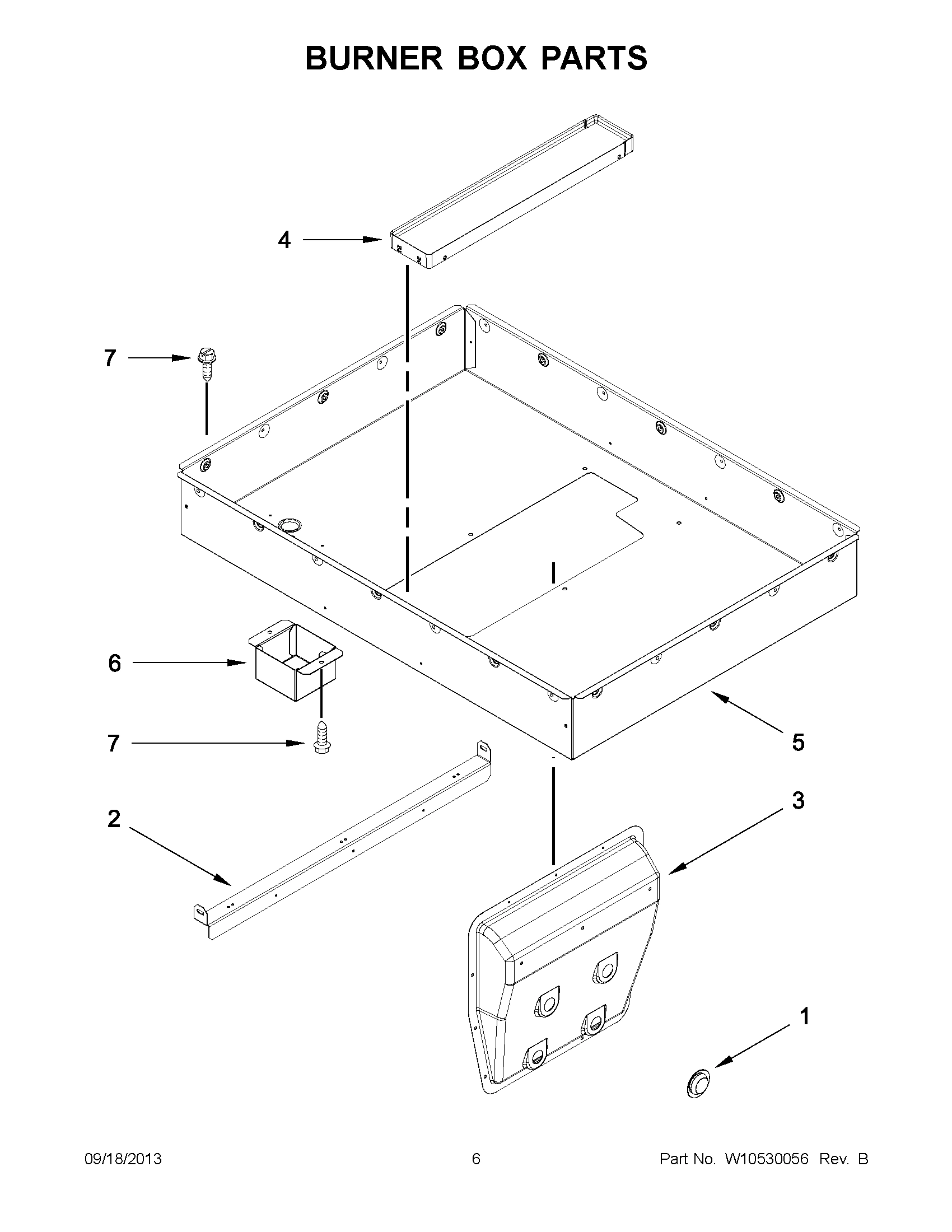 BURNER BOX PARTS

4

7

6

7

2

5

3

1

09/18/2013

6

Part No. W10530056 Rev. B