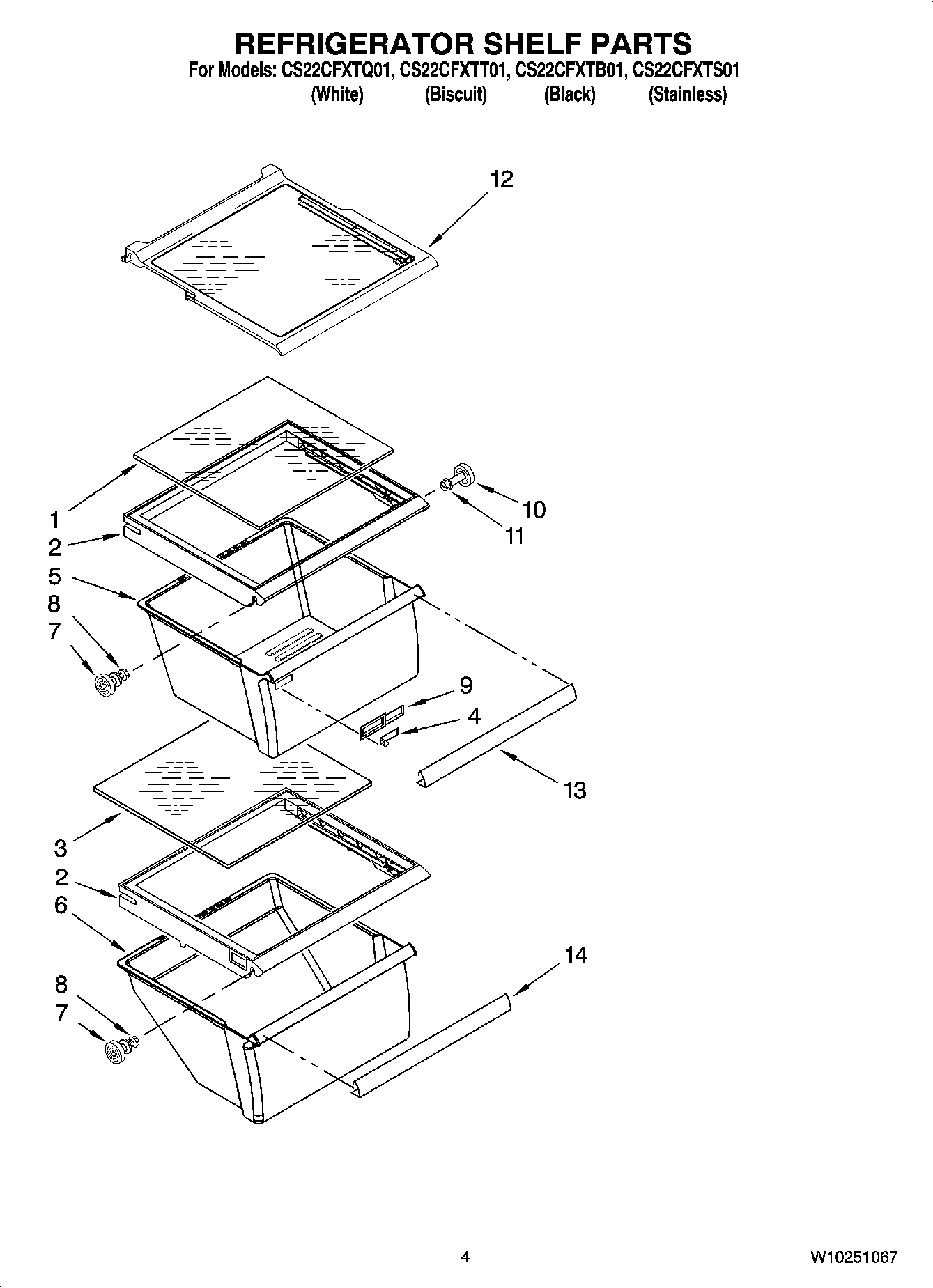 REFRIGERATOR SHELF PARTS
For Models: CS22CFXTQ01, CS22CFXTT01, CS22CFXTB01, CS22CFXTS01
(White) (Biscuit) (Black) (Stainless)

12
1
2
5
8
7
10
11
9
4
13
3
2
6
8
7
14

4
W10251067