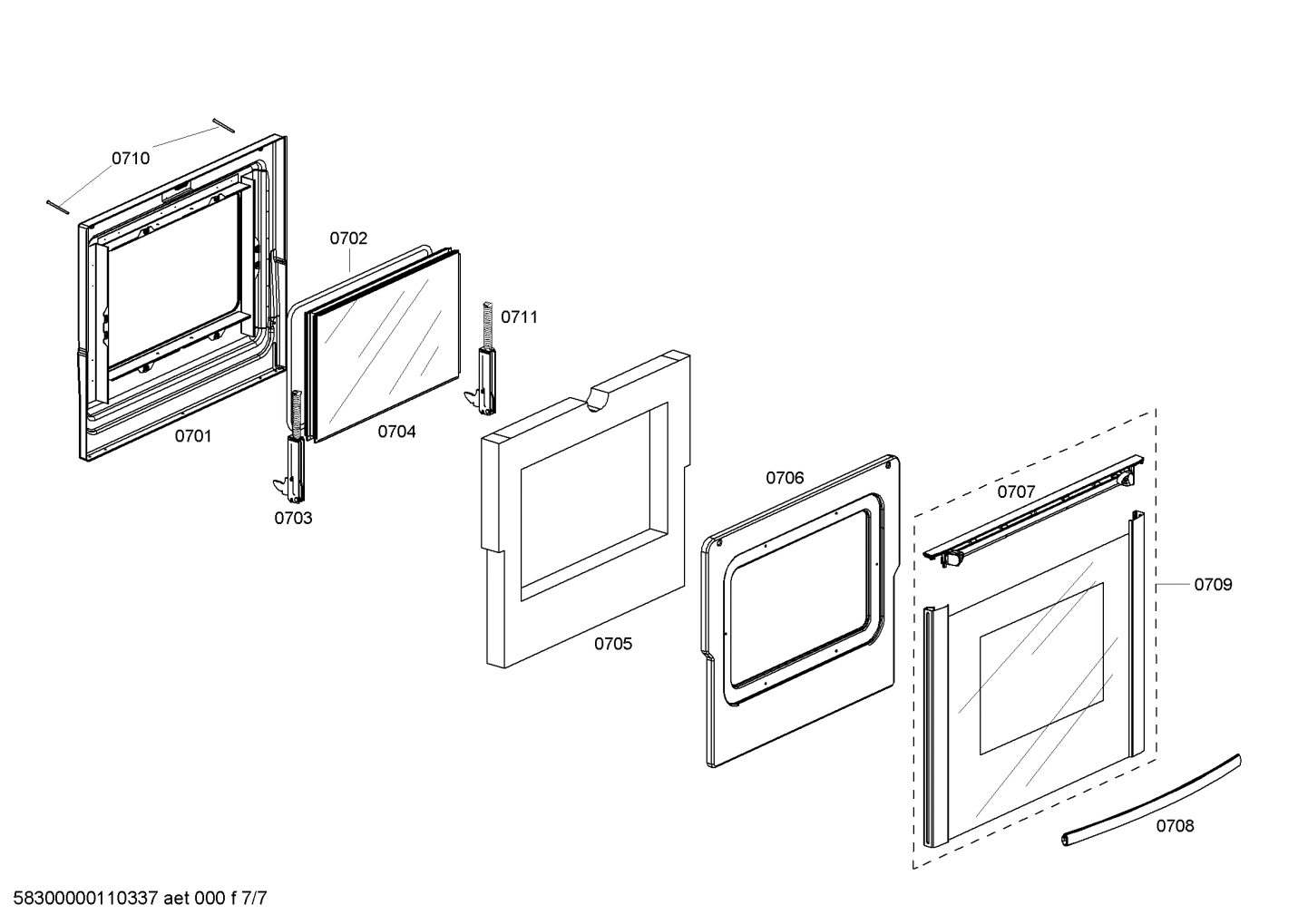 0710

0702

0711

0701

0704

0703

0706

0707

0709

0705

0708

58300000110337 aet 000 f 7/7