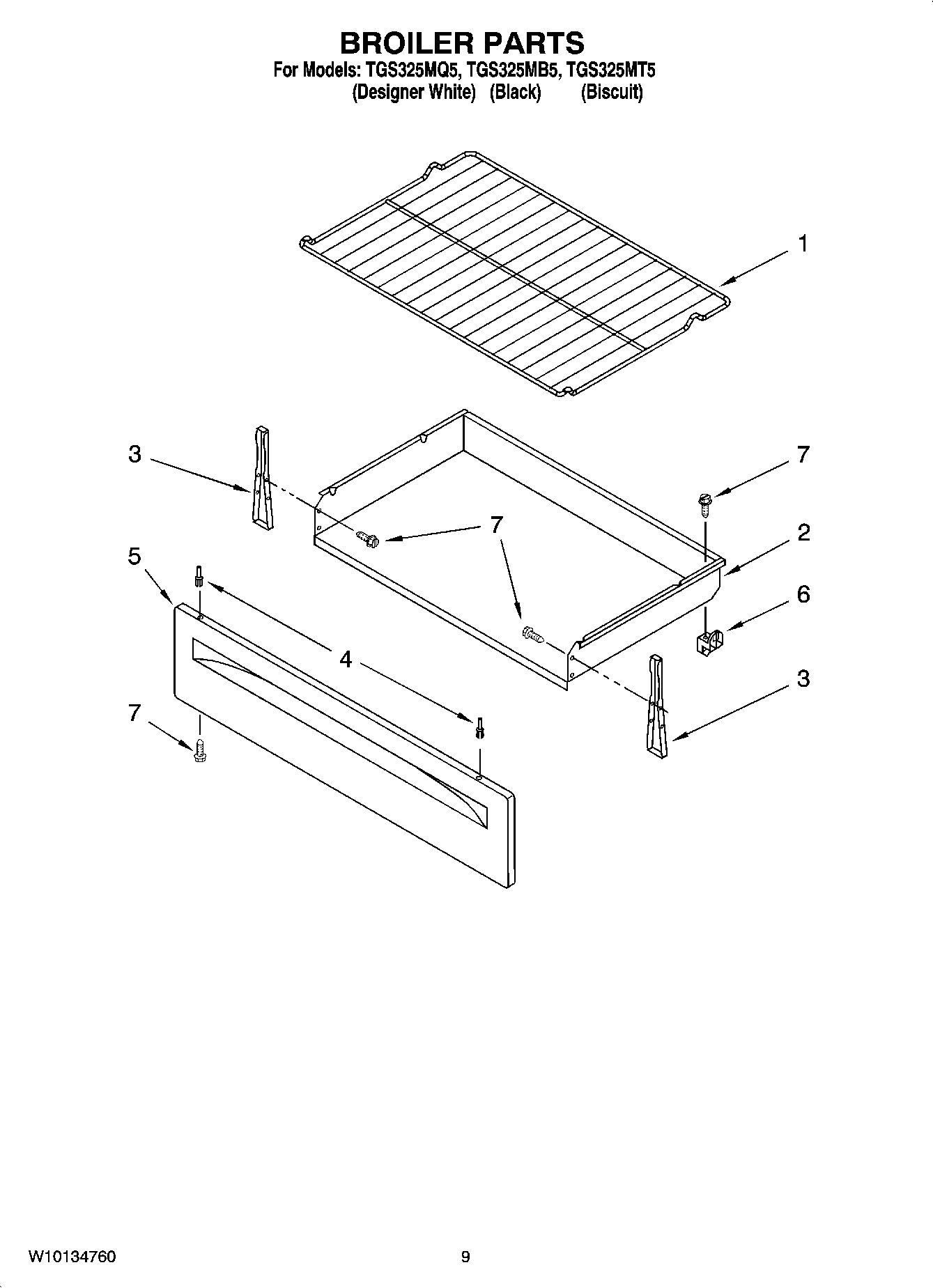 BROILER PARTS
For Models: TGS325MQ5, TGS325MB5, TGS325MT5
(Designer White) (Black) (Biscuit)

1

3

7

7

2

5

6

4

3

7

W10134760

9