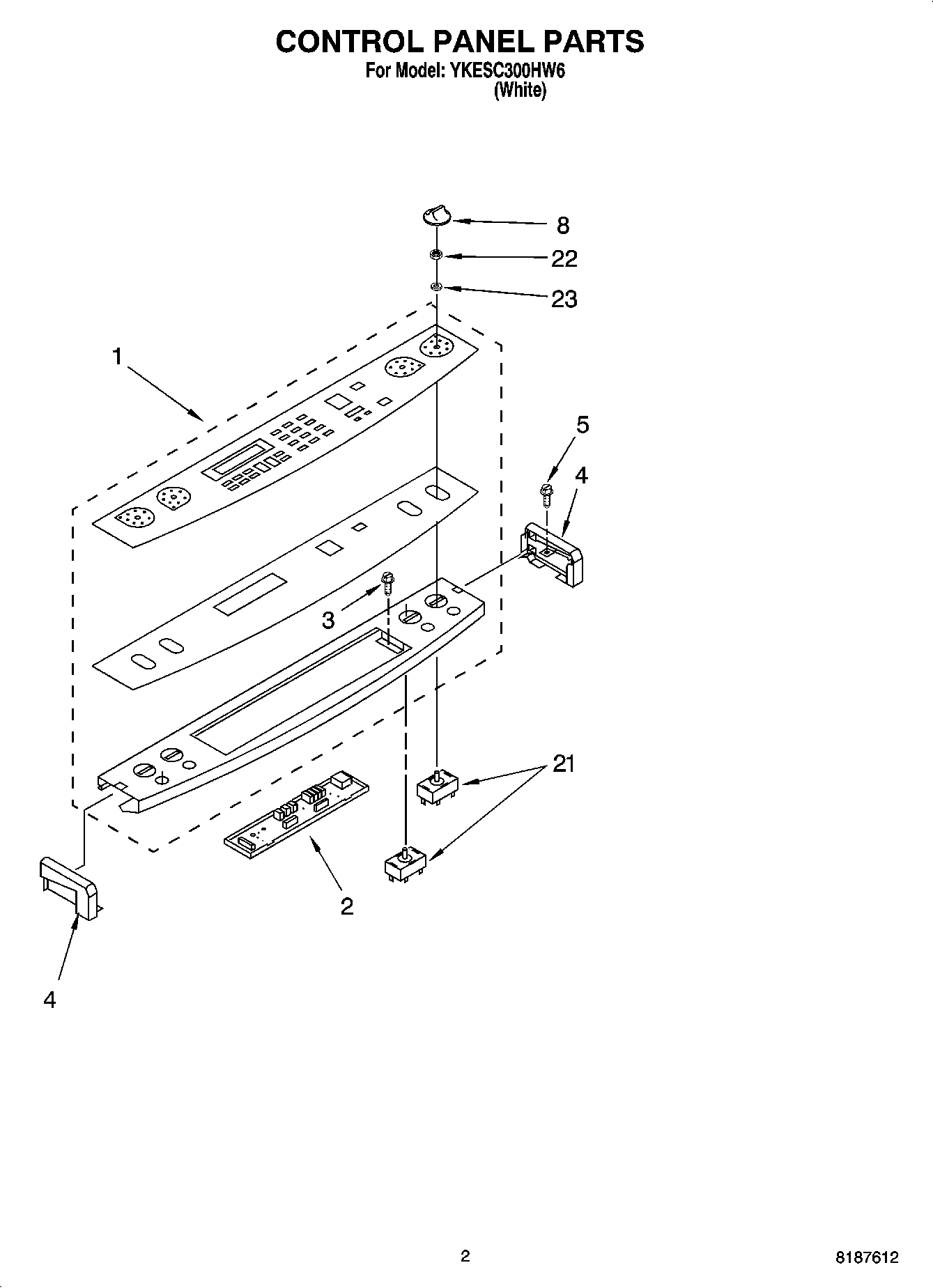 CONTROL PANEL PARTS
For Model: YKESC300HW6
(White)

8
22
23
1
5
4
3
21
2
4

2
8187612