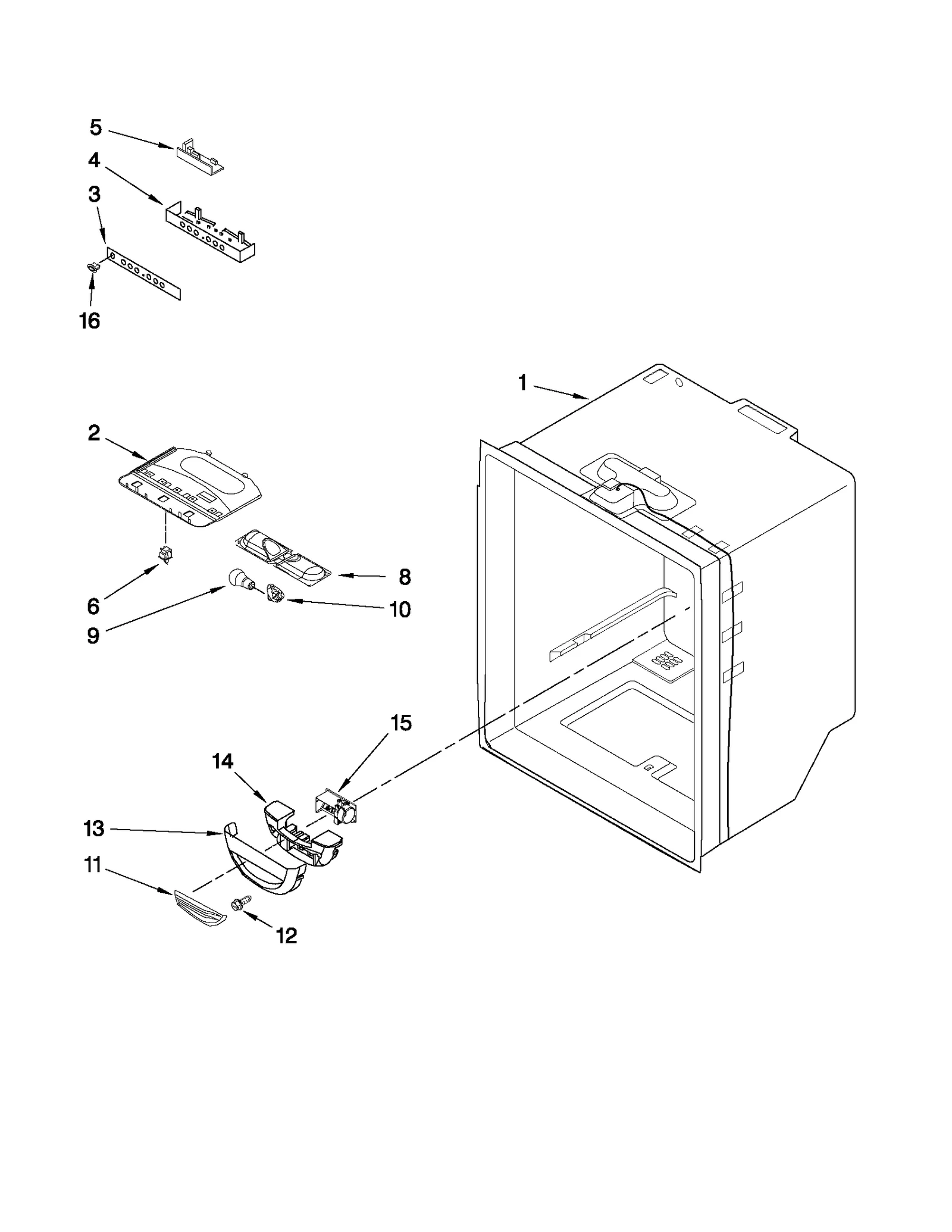 5
4
3
16
1
2
8
6
10
9
15
14
13
11
12