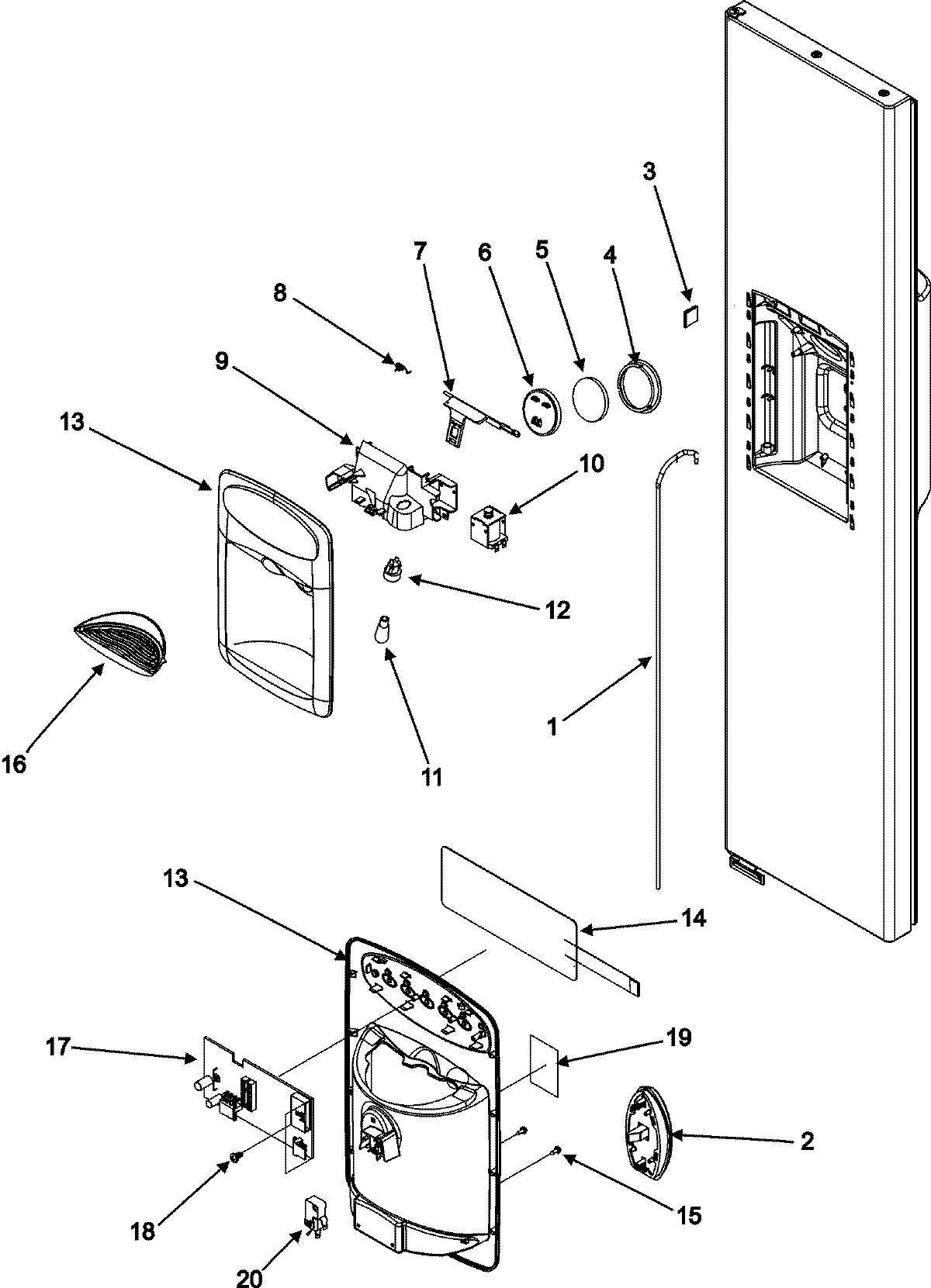 3
7
6
5
4
8
9
13
10
12
16
11
1
13
14
17
19
2
18
15
20