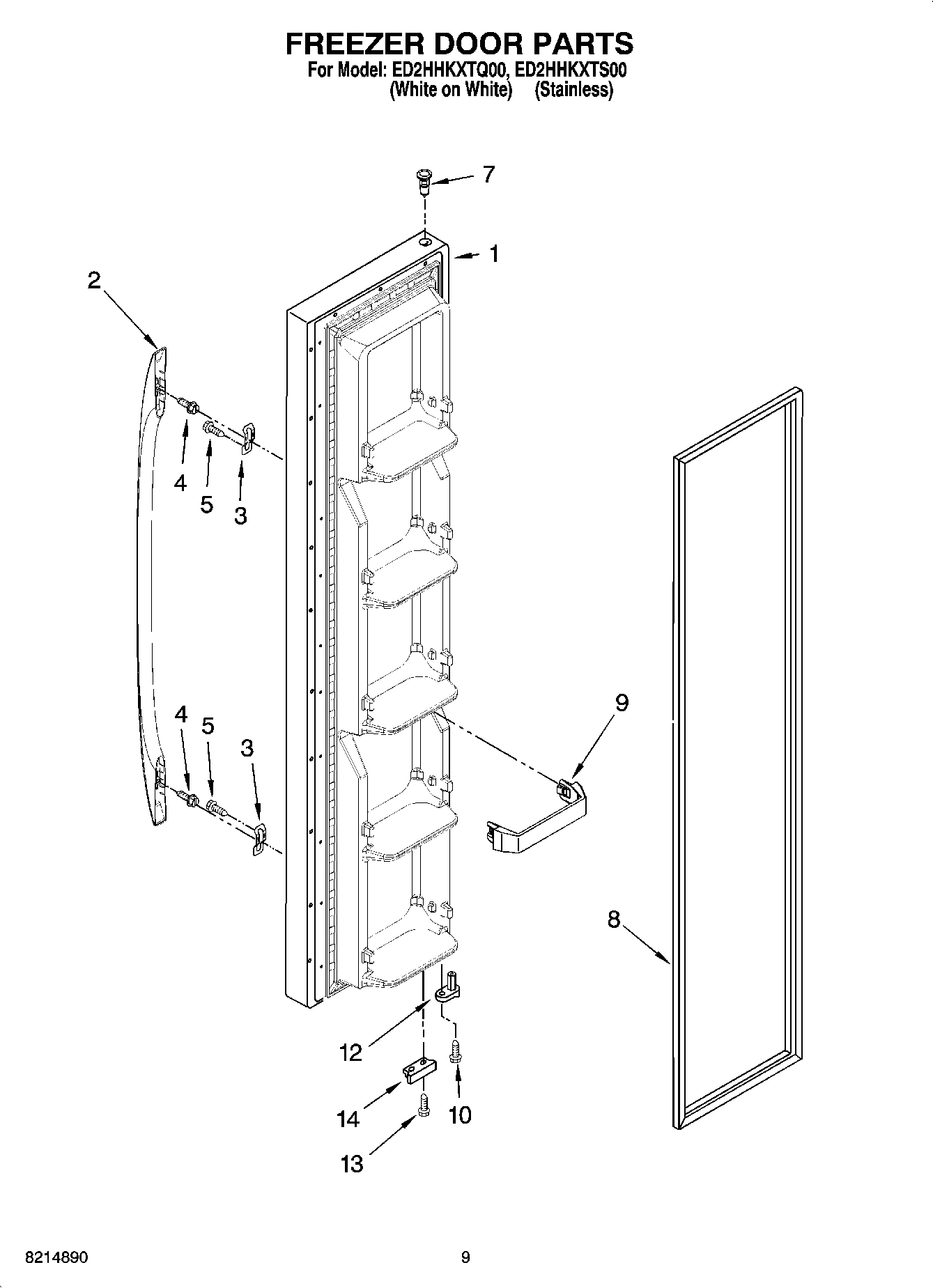 FREEZER DOOR PARTS
For Model: ED2HHKXTQ00, ED2HHKXTS00
(White on White) (Stainless)

7
1
2
4
5
3
4
5
3
9
8
12
14
10
13

8214890
9