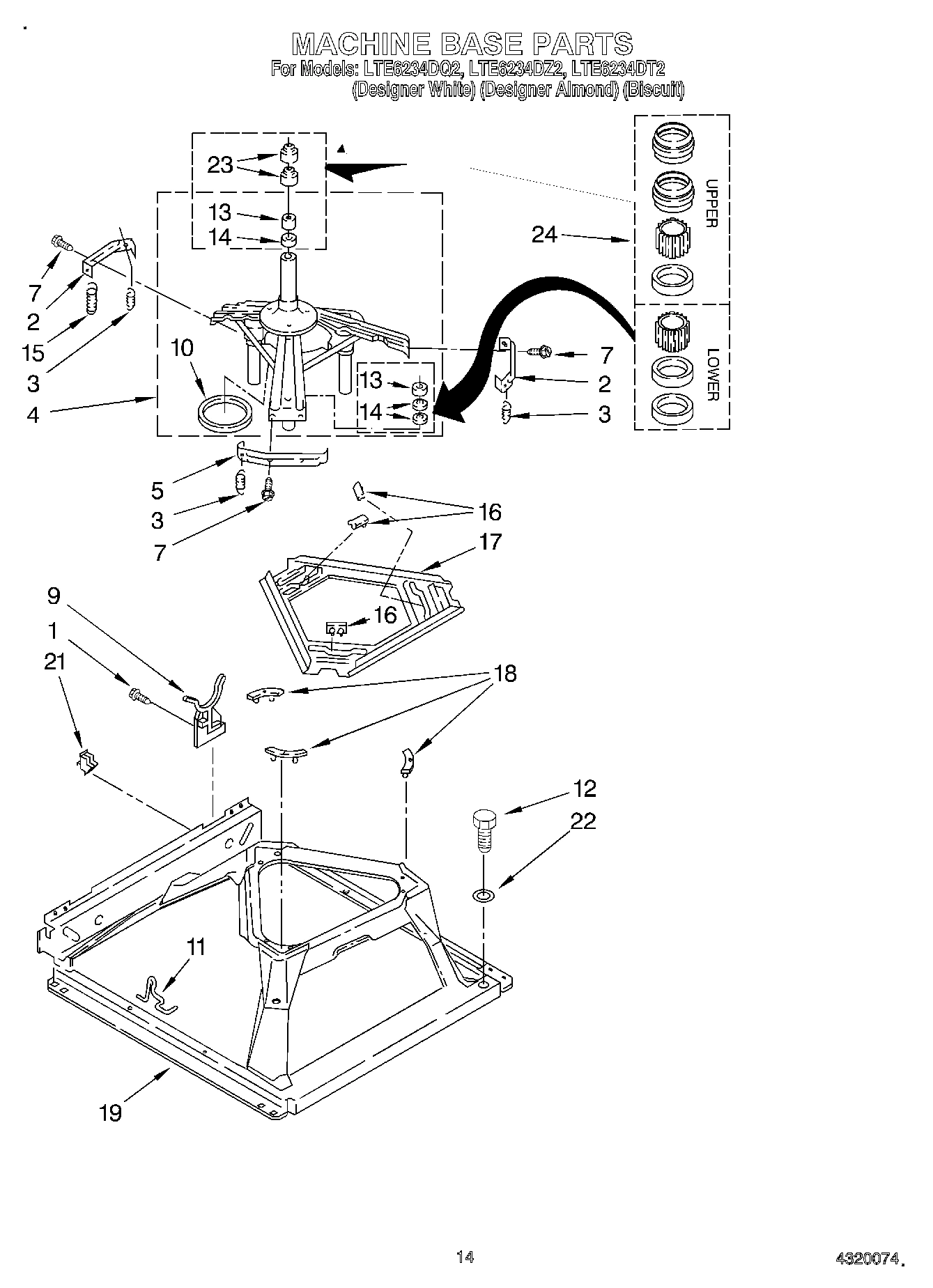 MACHINE BASE PARTS
For Models: LTE6234DQ2, LTE6234DZ2, LTE6234DT2
(Designer White) (Designer Almond) (Biscuit)

23
13
14
24
UPPER
LOWER
7
2
15
3
10
4
13
14
7
2
3
5
3
7
16
17
16
9
1
21
18
12
22
11
19

14

4320074