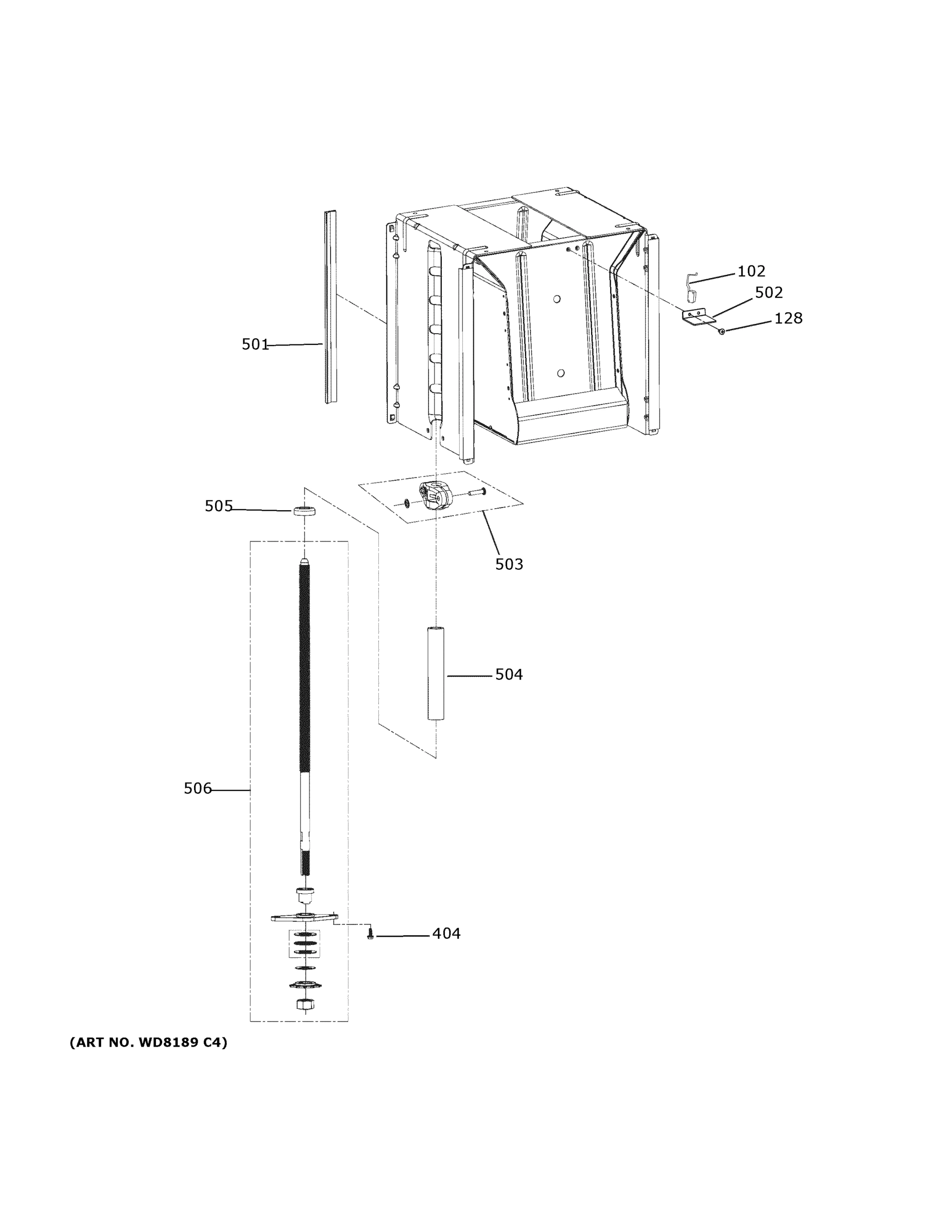 102
502
128
501
505
503
504
506
404
(ART NO. WD8189 C4)