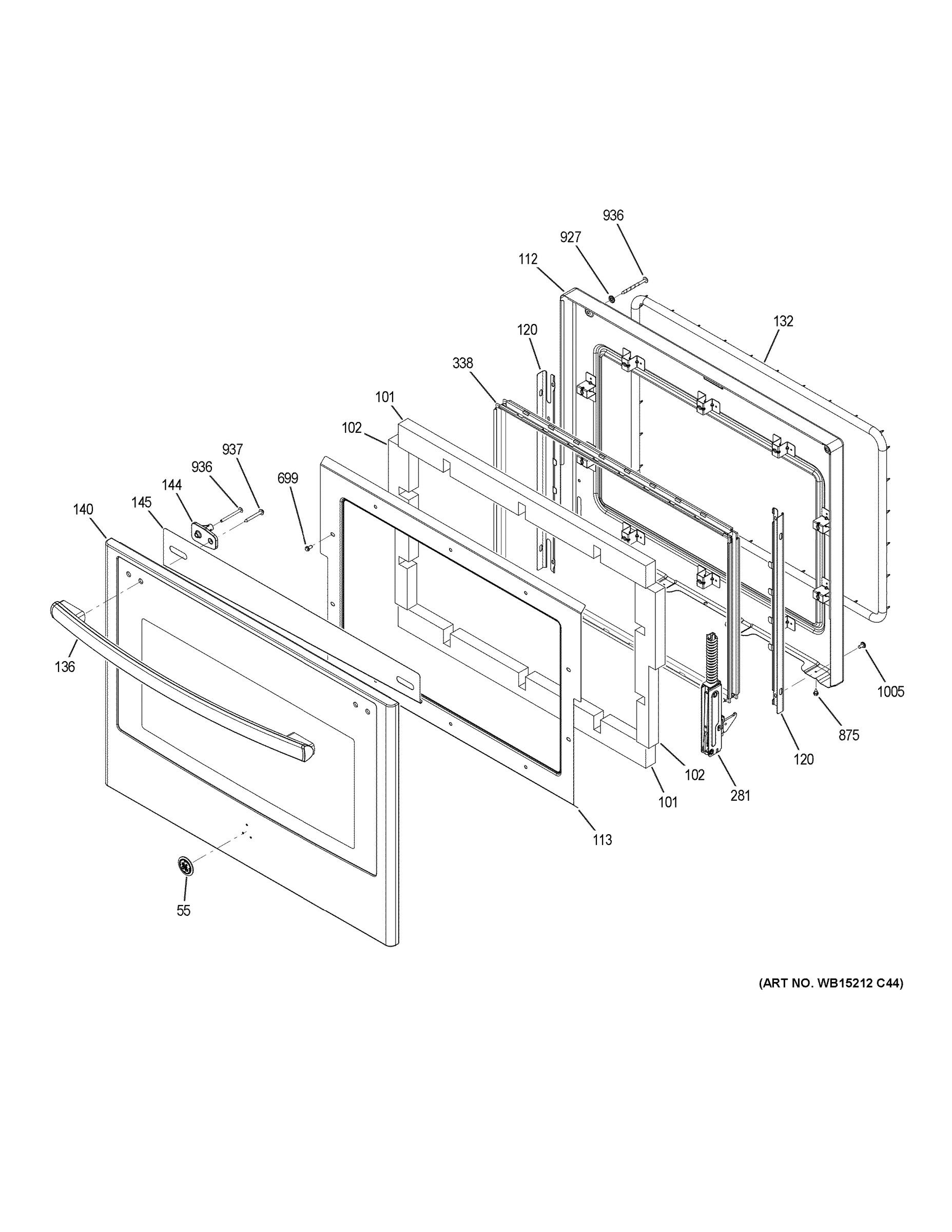 936
927
112
132
120
338
101
102
937
936
699
144
145
140
136
1005
875
120
102
281
101
113
55

(ART NO. WB15212 C44)