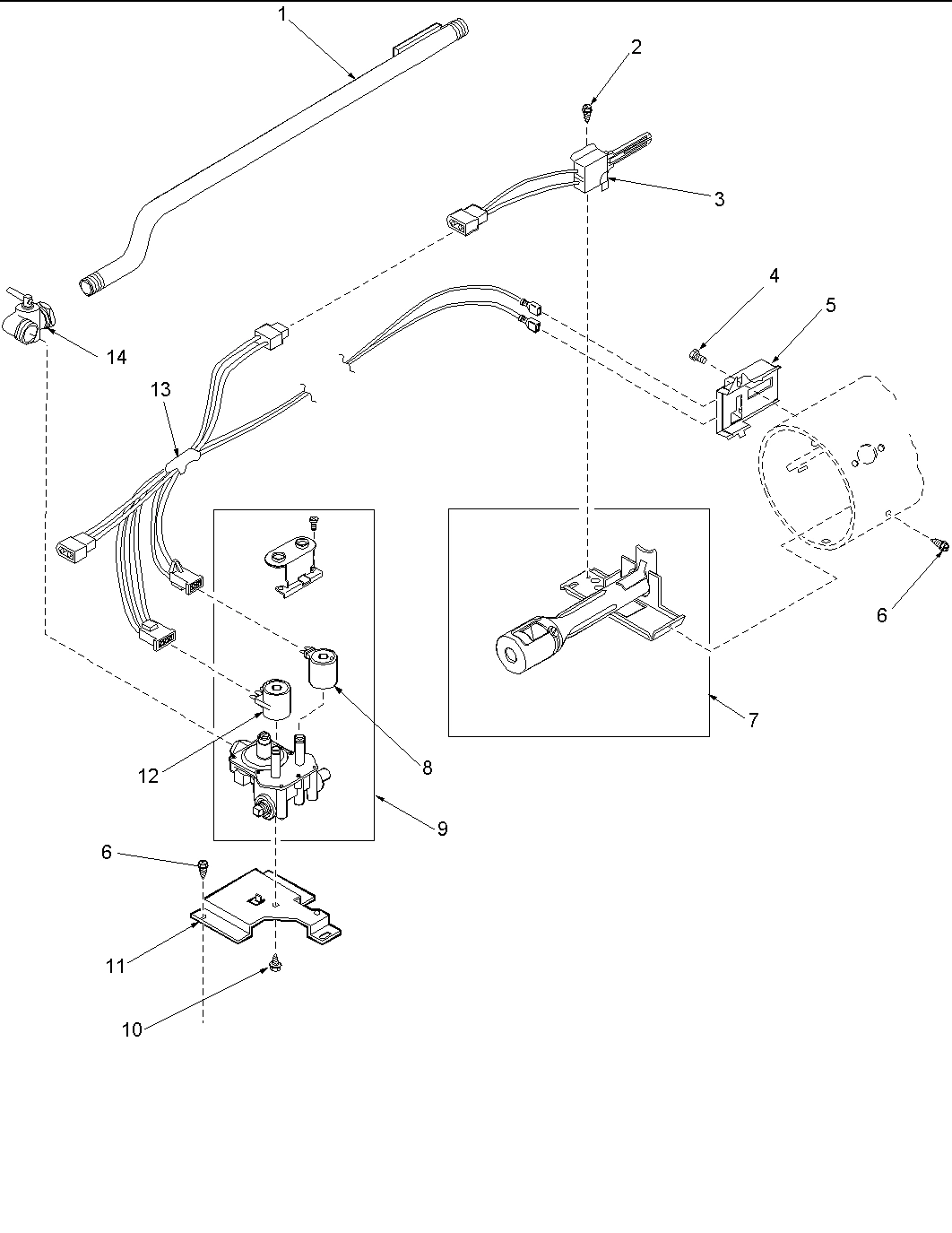 1
2
3
4
5
14
13
6
7
12
8
9
6
11
10