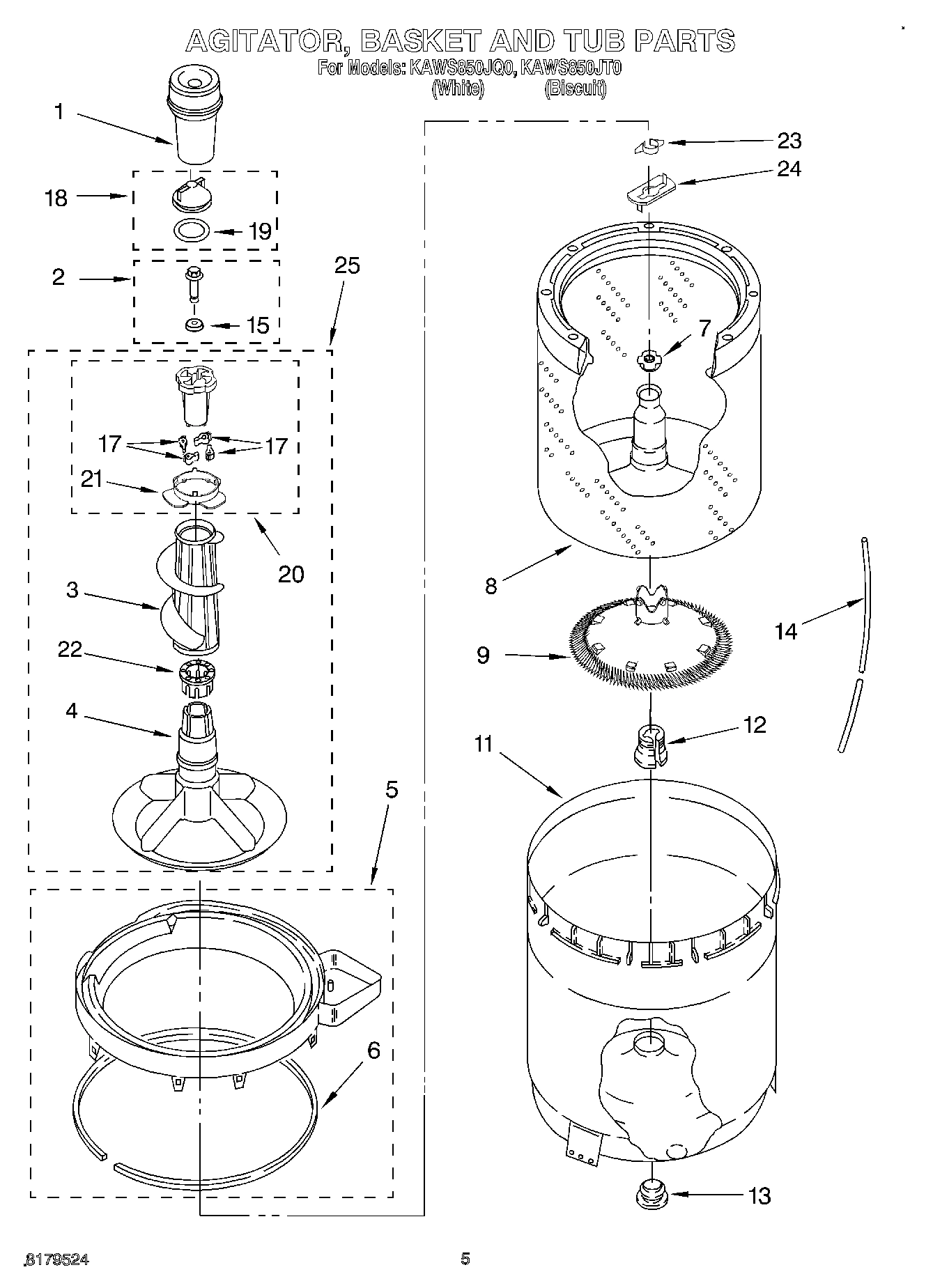 AGITATOR, BASKET AND TUB PARTS
For Models: KAWS850JQ0, KAWS850JT0
(White) (Biscuit)

1
18
19
2
15
25
17
17
21
20
3
22
4
5
6
23
24
7
8
9
14
12
11
13

8179524

5