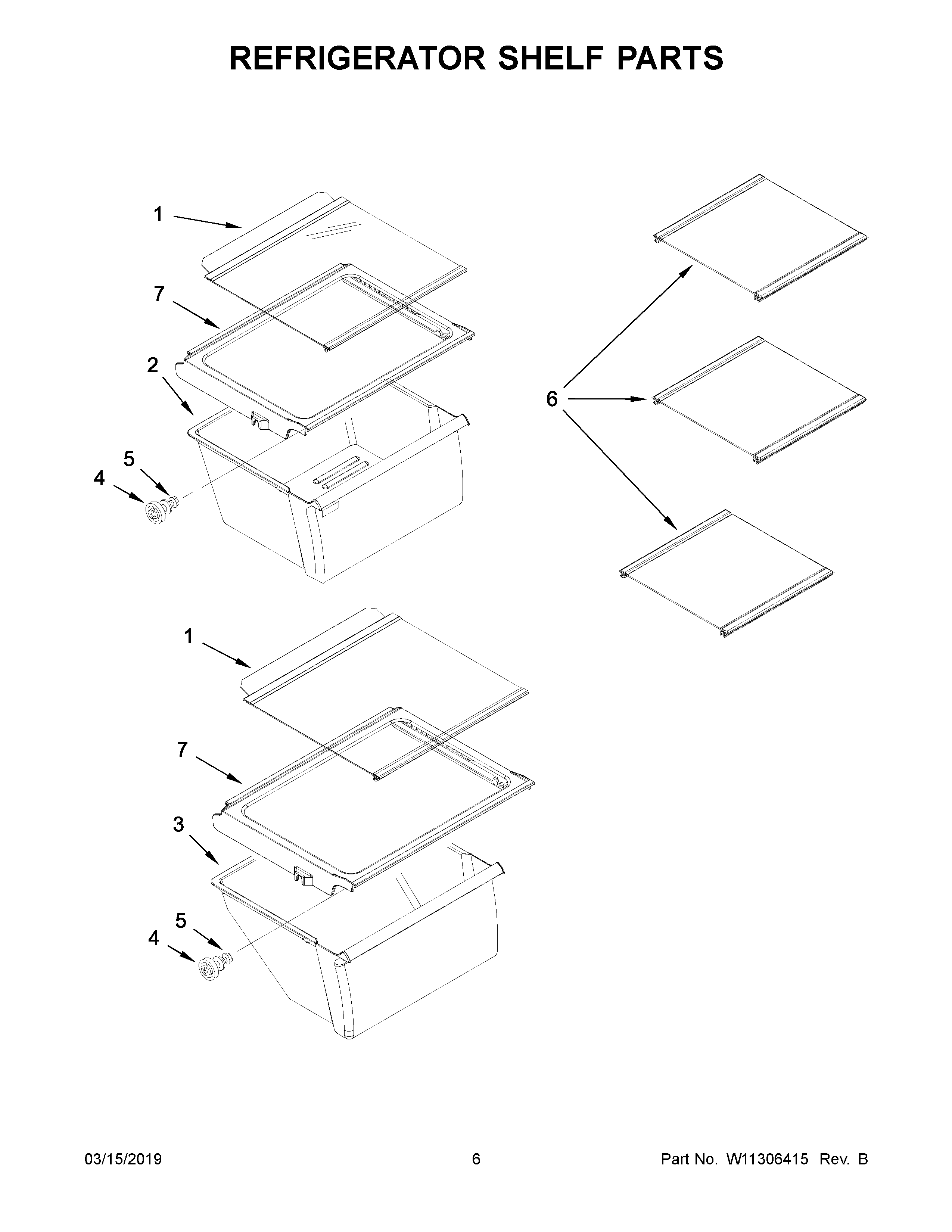 REFRIGERATOR SHELF PARTS

1
7
2
5
4
6
1
7
3
5
4

03/15/2019 6 Part No. W11306415 Rev. B