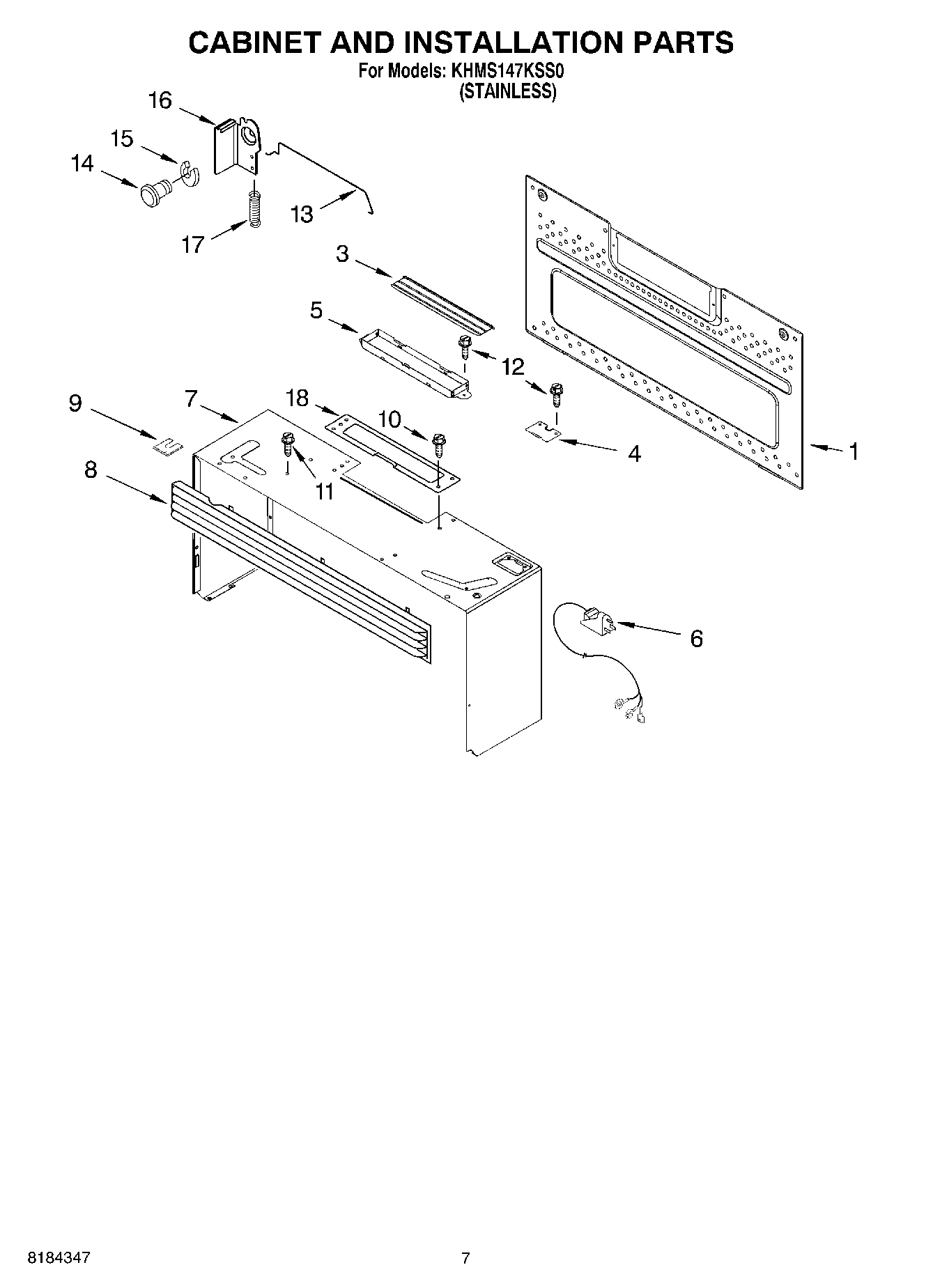 CABINET AND INSTALLATION PARTS
For Models: KHMS147KSS0
(STAINLESS)

16
15
14
13
17
3
5
12
9
7
18
10
4
1
8
11
6

8184347
7