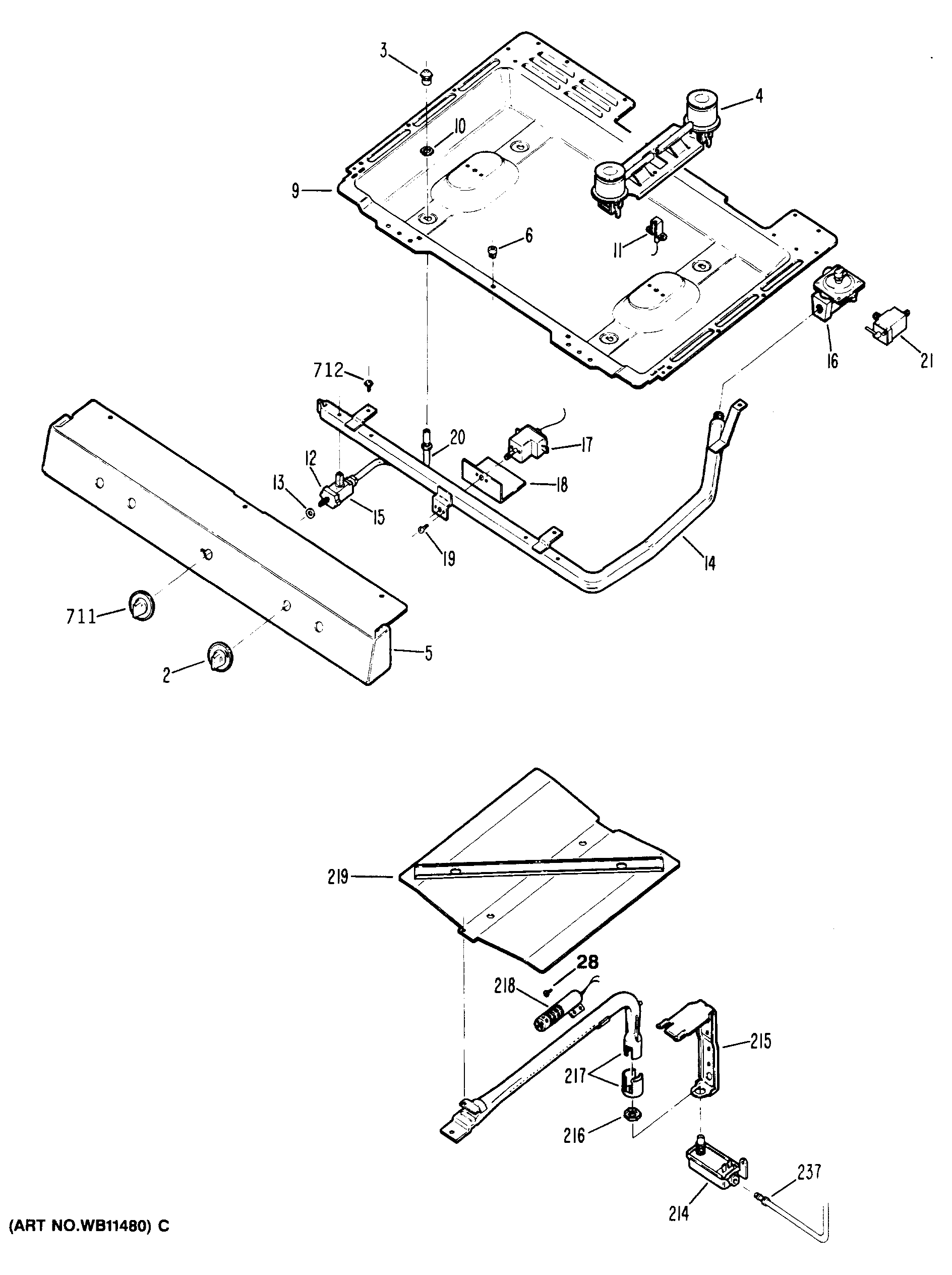 3
4
10
9
6
11
16
21
712
20
17
12
13
15
18
19
14
711
2
5
219
28
218
215
217
216
237
214
(ART NO.WB11480) C