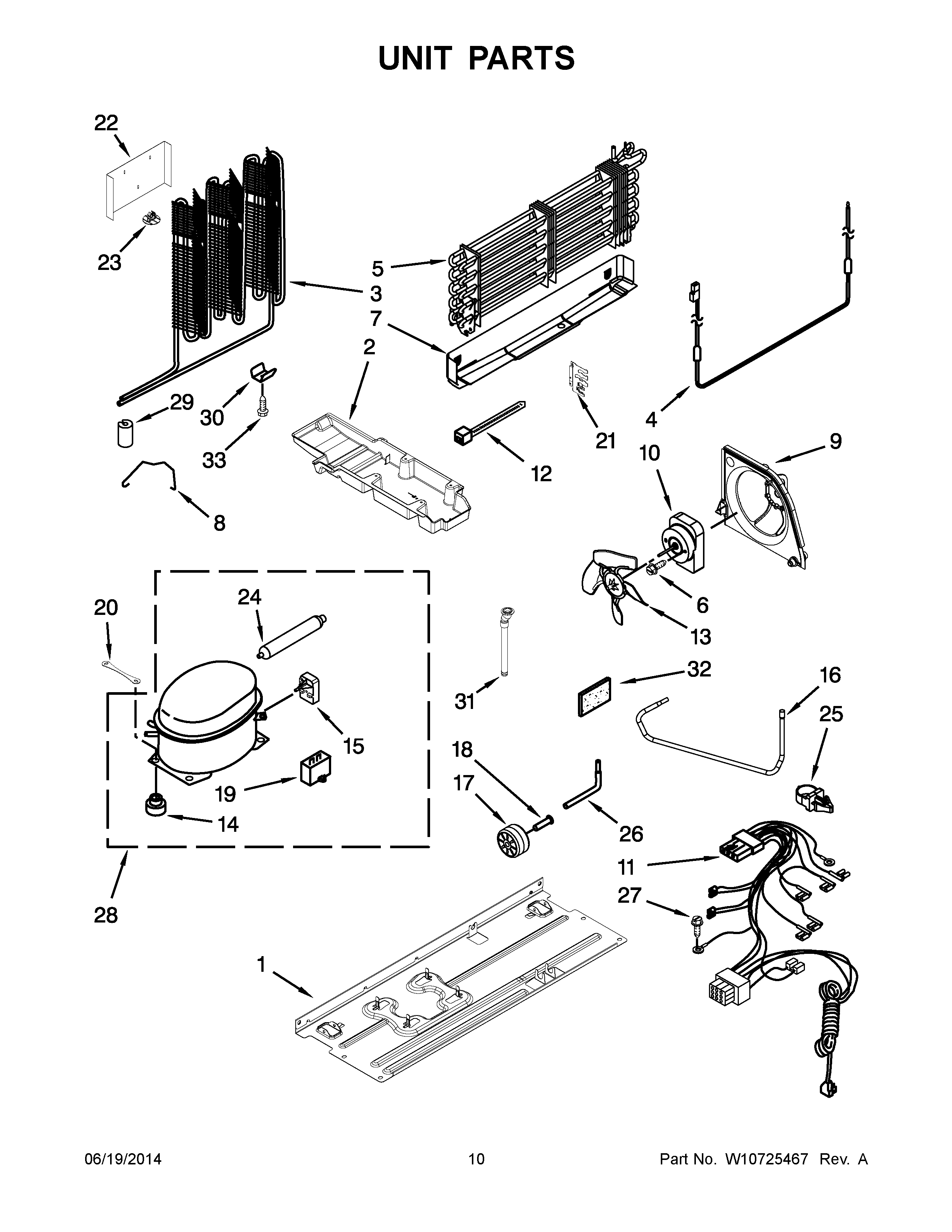 UNIT PARTS

22
23
5
3
7
2
29
30
33
8
12
21
4
10
9
6
13
20
24
15
19
14
28
31
32
16
25
18
17
26
11
27
1

06/19/2014
10
Part No. W10725467 Rev. A