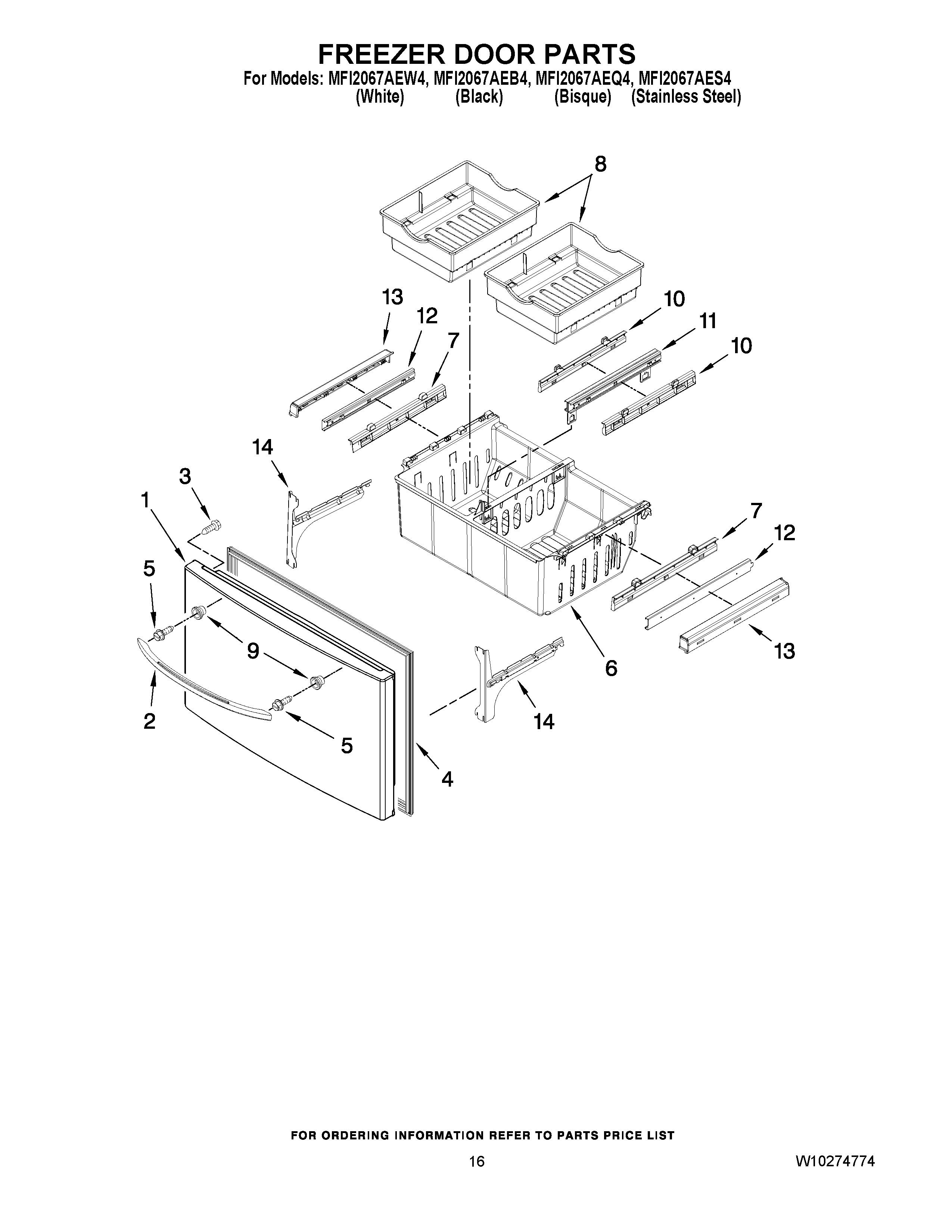 FREEZER DOOR PARTS

For Models: MFI2067AEW4, MFI2067AEB4, MFI2067AEQ4, MFI2067AES4
(White) (Black) (Bisque) (Stainless Steel)

8
13
12
7
10
11
10
14
3
1
5
9
2
5
4
14
6
7
12
13

FOR ORDERING INFORMATION REFER TO PARTS PRICE LIST

16

W10274774