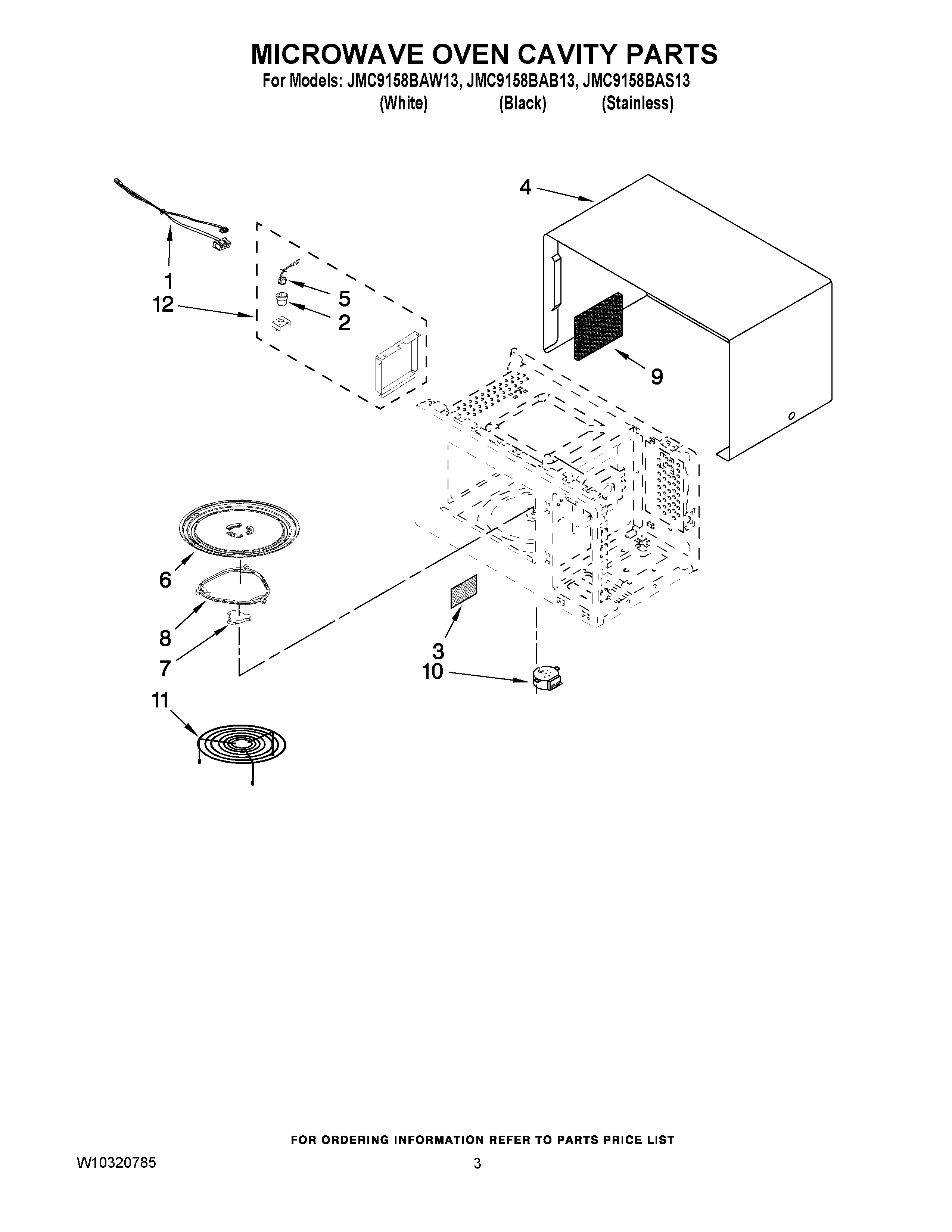 MICROWAVE OVEN CAVITY PARTS

For Models: JMC9158BAW13, JMC9158BAB13, JMC9158BAS13
(White) (Black) (Stainless)

4
1
12
5
2
9
6
8
7
3
10
11

FOR ORDERING INFORMATION REFER TO PARTS PRICE LIST

W10320785

3