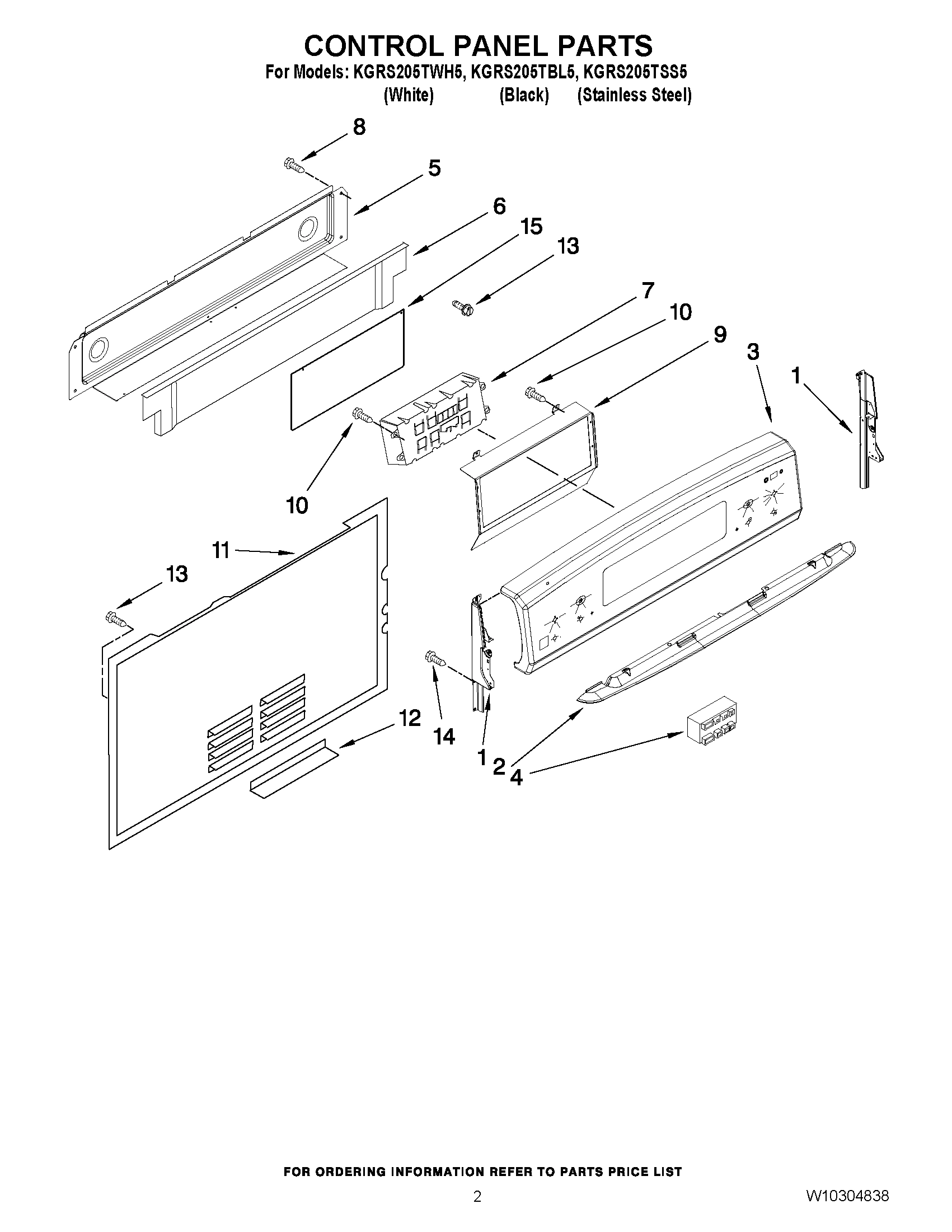 CONTROL PANEL PARTS
For Models: KGRS205TWH5, KGRS205TBL5, KGRS205TSS5
(White) (Black) (Stainless Steel)

8
5
6
15
13
7
10
9
3
1
10
11
13
12
14
1
2
4

FOR ORDERING INFORMATION REFER TO PARTS PRICE LIST

2

W10304838