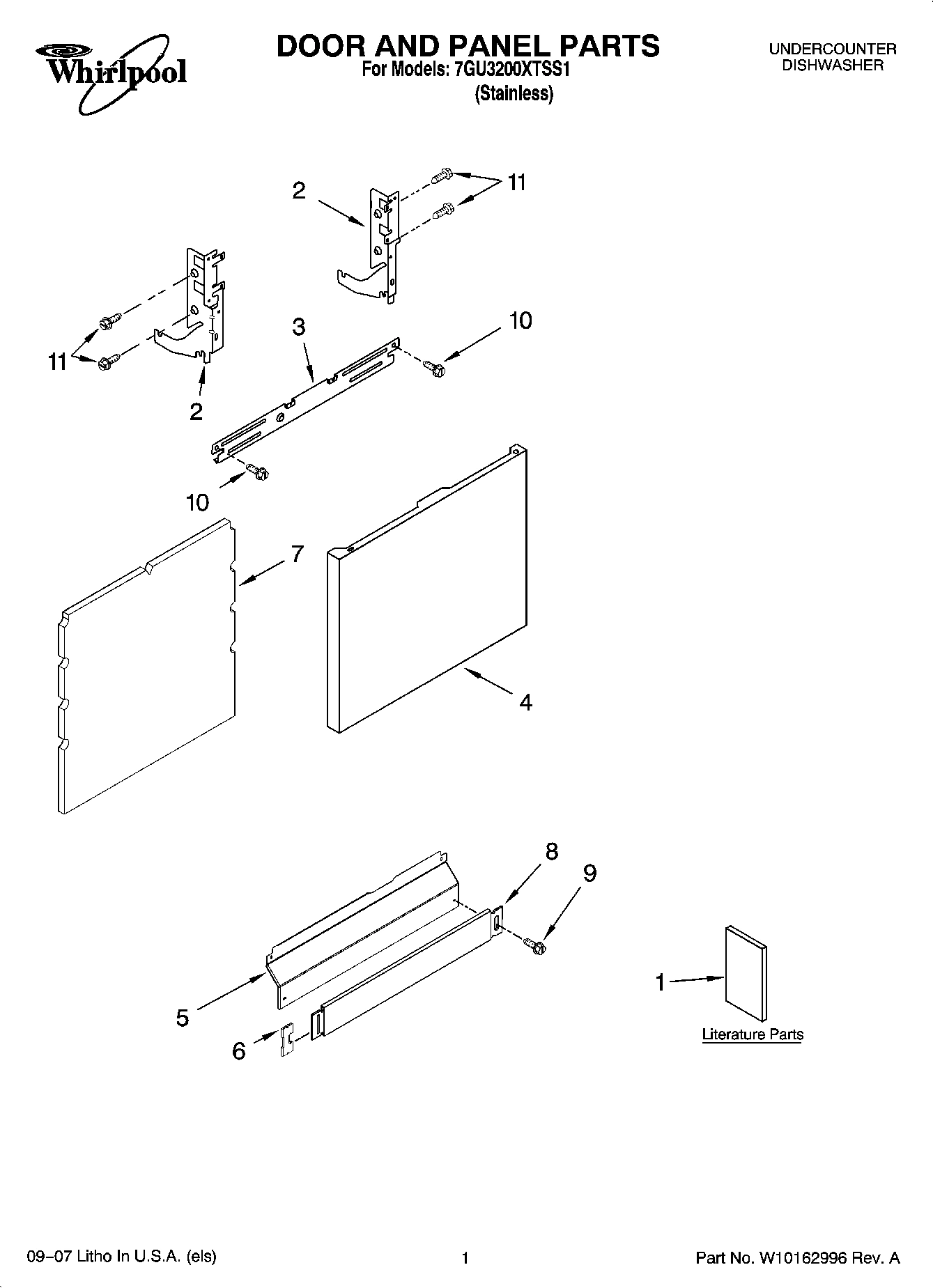 Whirlpool

DOOR AND PANEL PARTS
For Models: 7GU3200XTSS1
(Stainless)

UNDERCOUNTER
DISHWASHER

2
11
11
2
3
10
10
7
4
8
9
5
6
1
Literature Parts

09–07 Litho In U.S.A. (els)
1
Part No. W10162996 Rev. A