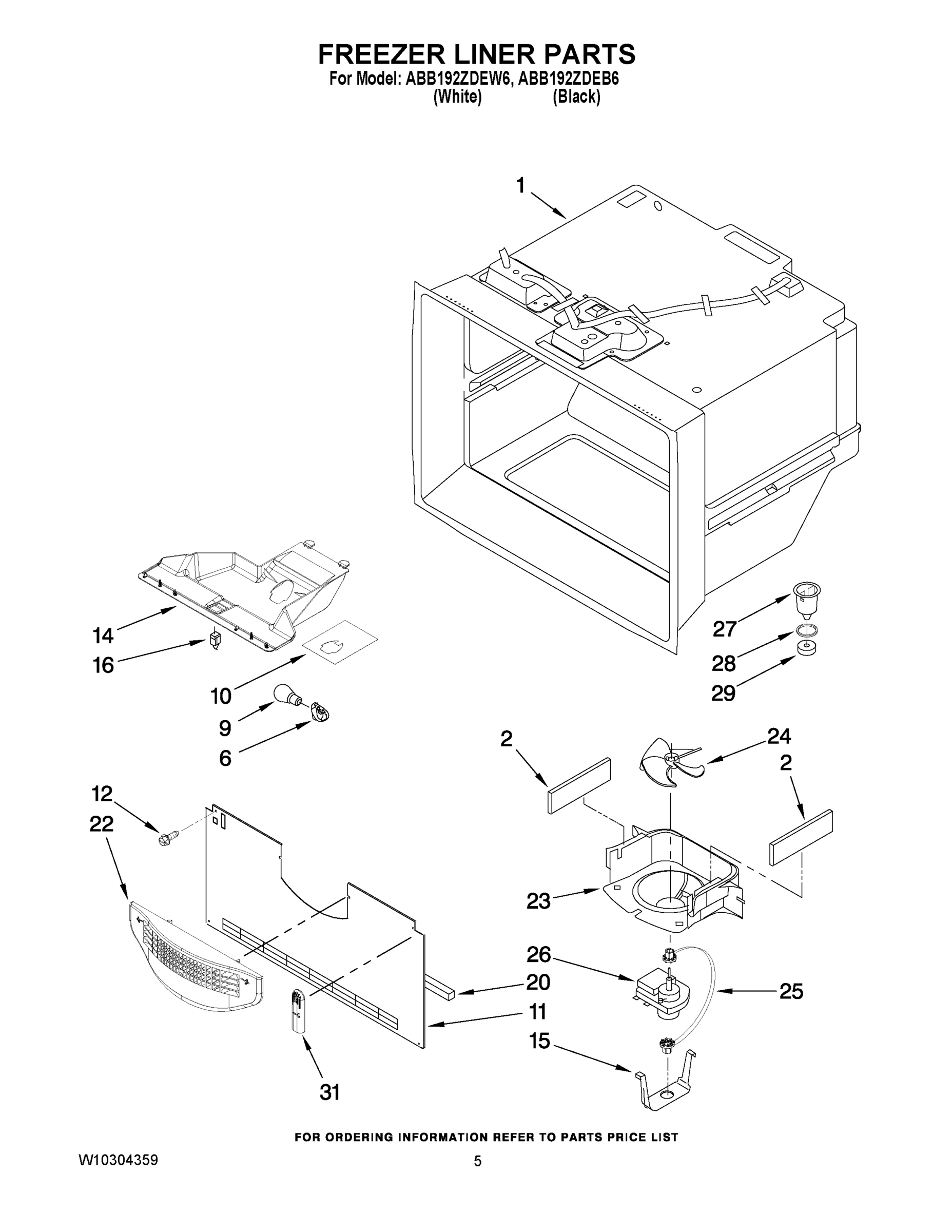 FREEZER LINER PARTS
For Model: ABB192ZDEW6, ABB192ZDEB6
(White) (Black)

1
14
16
10
9
6
27
28
29
2
24
2
12
22
23
26
20
25
11
15
31

FOR ORDERING INFORMATION REFER TO PARTS PRICE LIST

W10304359

5