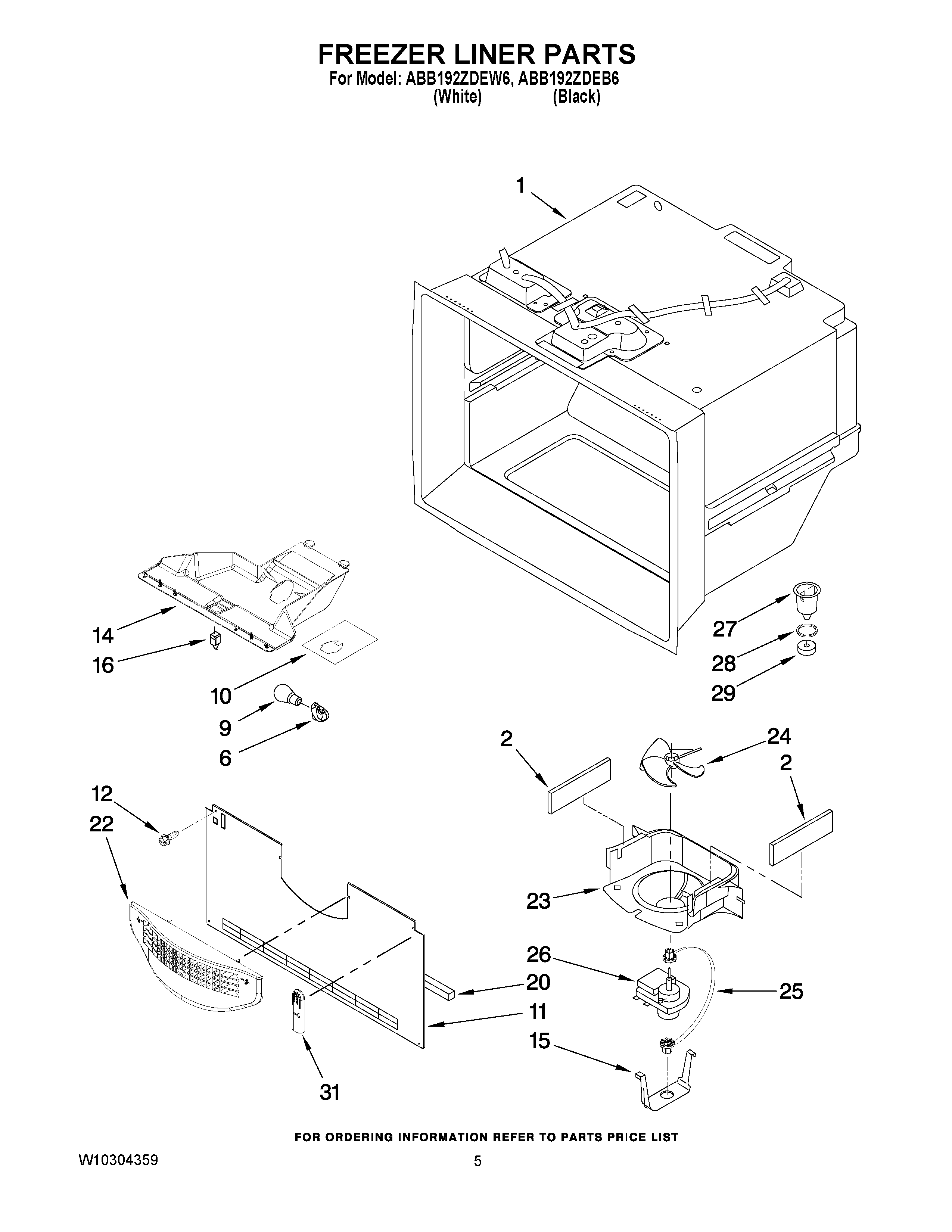 FREEZER LINER PARTS
For Model: ABB192ZDEW6, ABB192ZDEB6
(White) (Black)

1

14
16
10
9
6

27
28
29

2
24
2

12
22

23

26
20
25
11
15

31

FOR ORDERING INFORMATION REFER TO PARTS PRICE LIST

W10304359

5