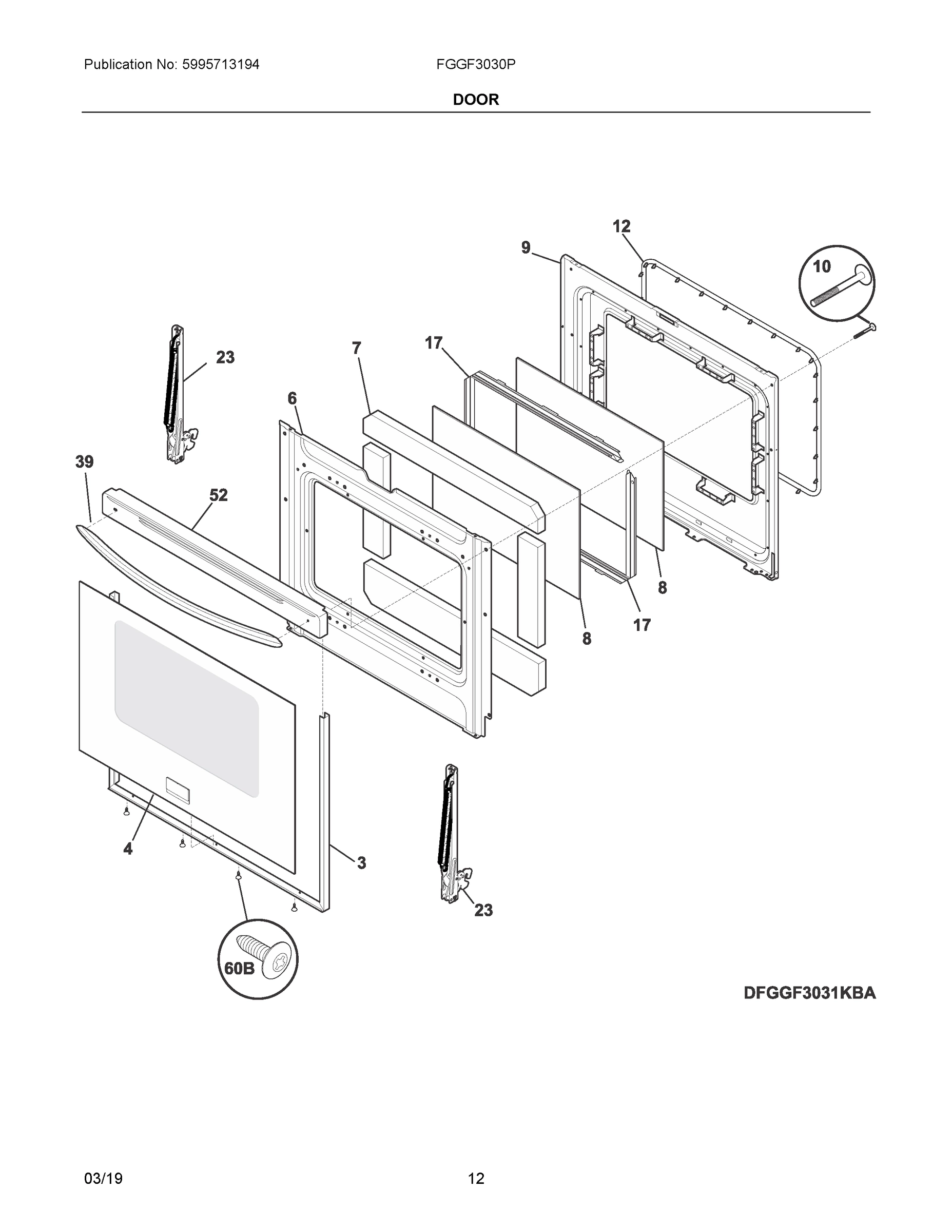 Publication No: 5995713194

FGGF3030P

DOOR

12

9

10

23

7

17

6

39

52

8

17

8

4

3

23

60B

DFGGF3031KBA

03/19

12