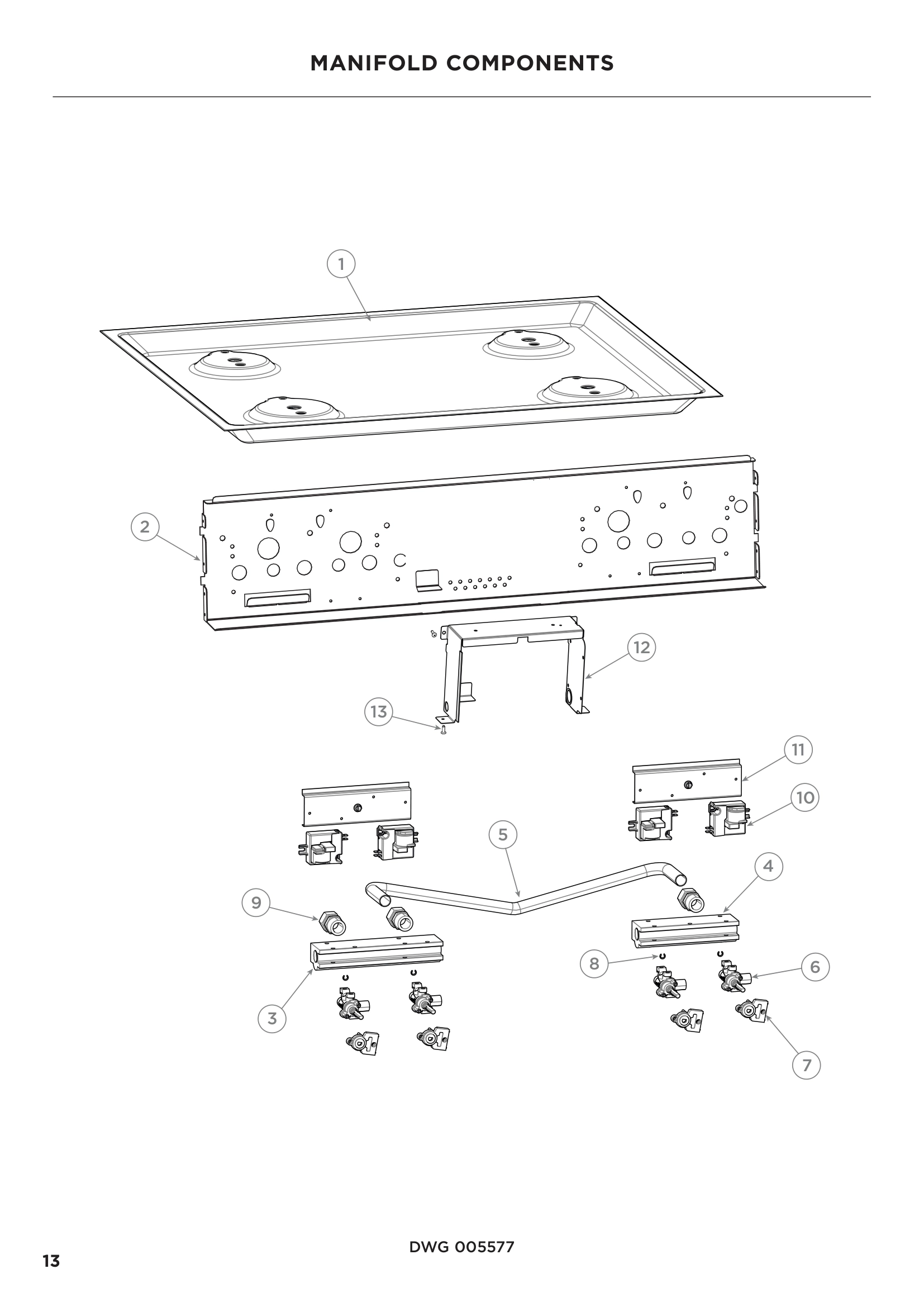 MANIFOLD COMPONENTS

1

2

12

13

11

10

5

4

9

8

6

3

7

DWG 005577

13