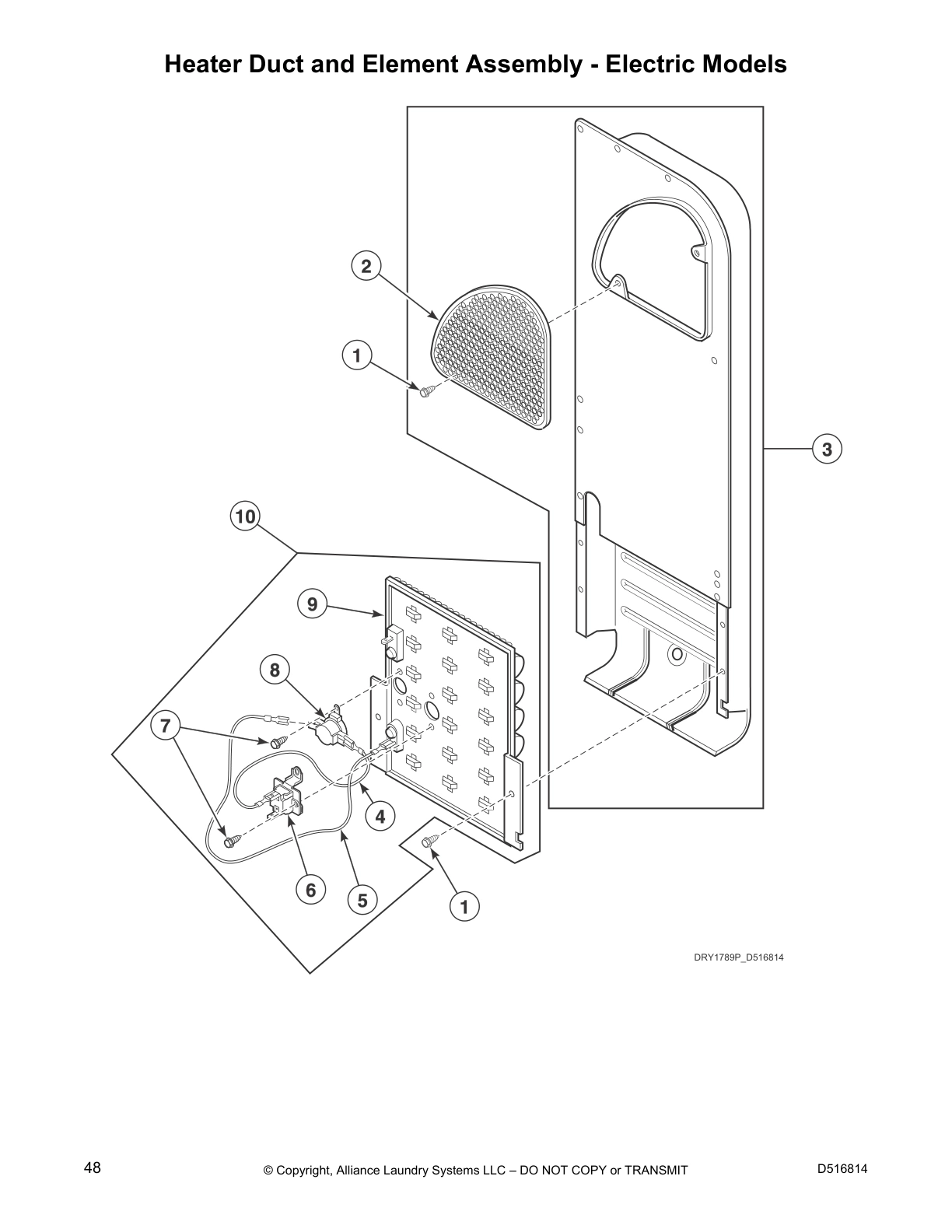 Heater Duct and Element Assembly - Electric Models

2

1

3

10

9

8

7

4

6

5

1

DRY1789P_D516814

48

© Copyright, Alliance Laundry Systems LLC – DO NOT COPY or TRANSMIT

D516814