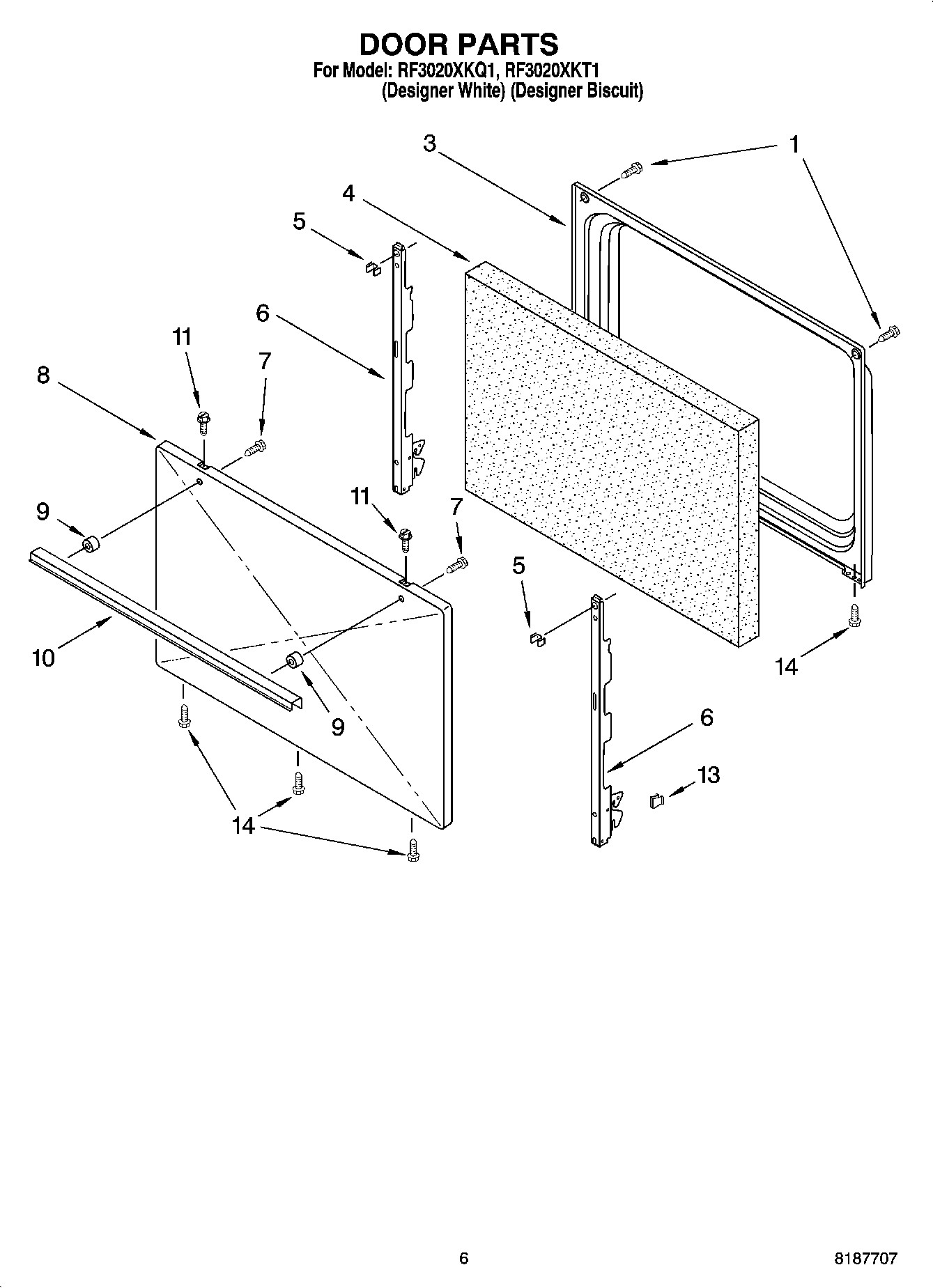 DOOR PARTS
For Model: RF3020XKQ1, RF3020XKT1
(Designer White) (Designer Biscuit)

3
1
4
5
6
11
7
8
9
11
7
5
10
9
14
6
13
14

6

8187707