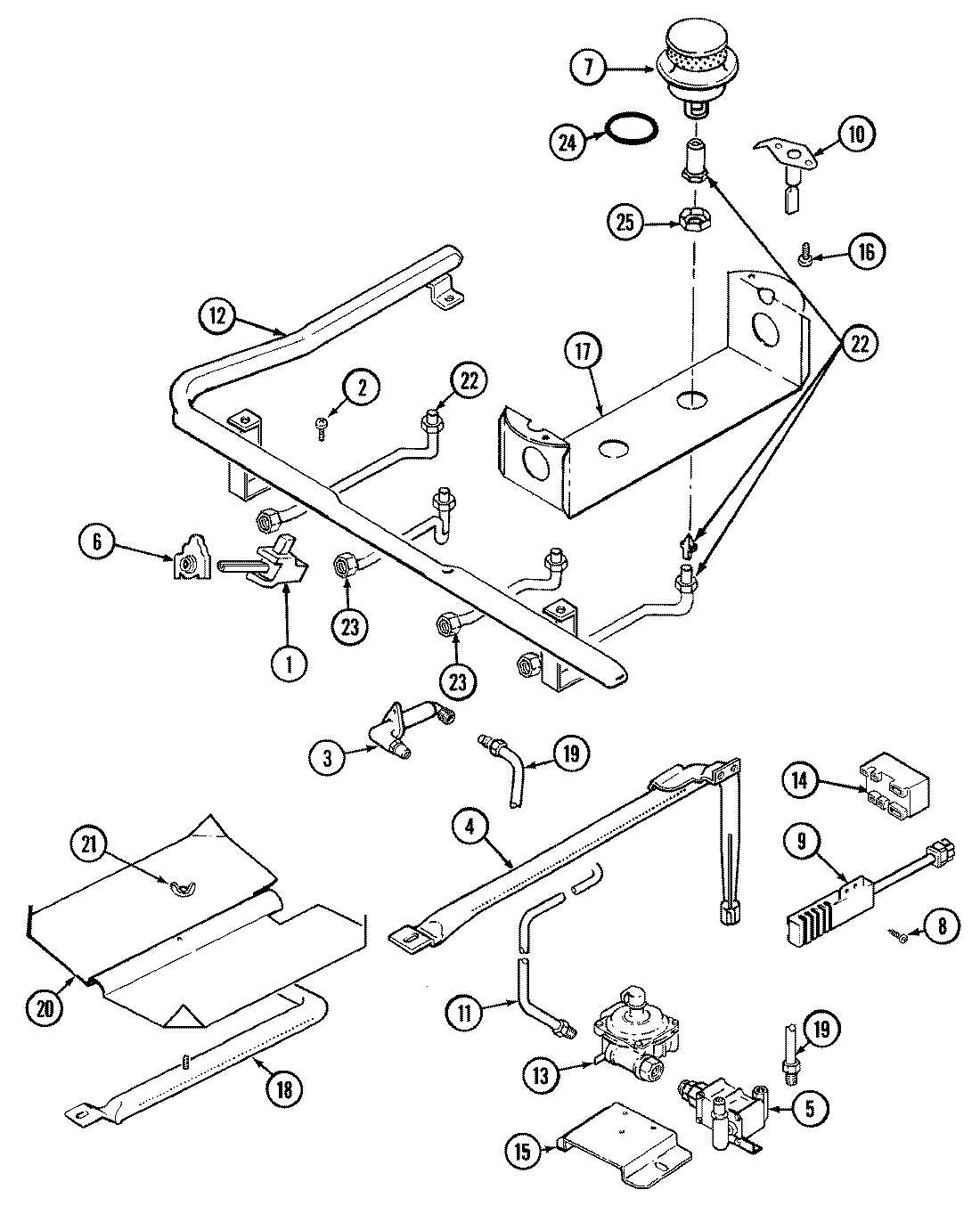 7
24
10
25
16
12
22
17
2
22
6
1
23
23
3
19
14
4
9
21
8
20
11
19
13
18
5
15