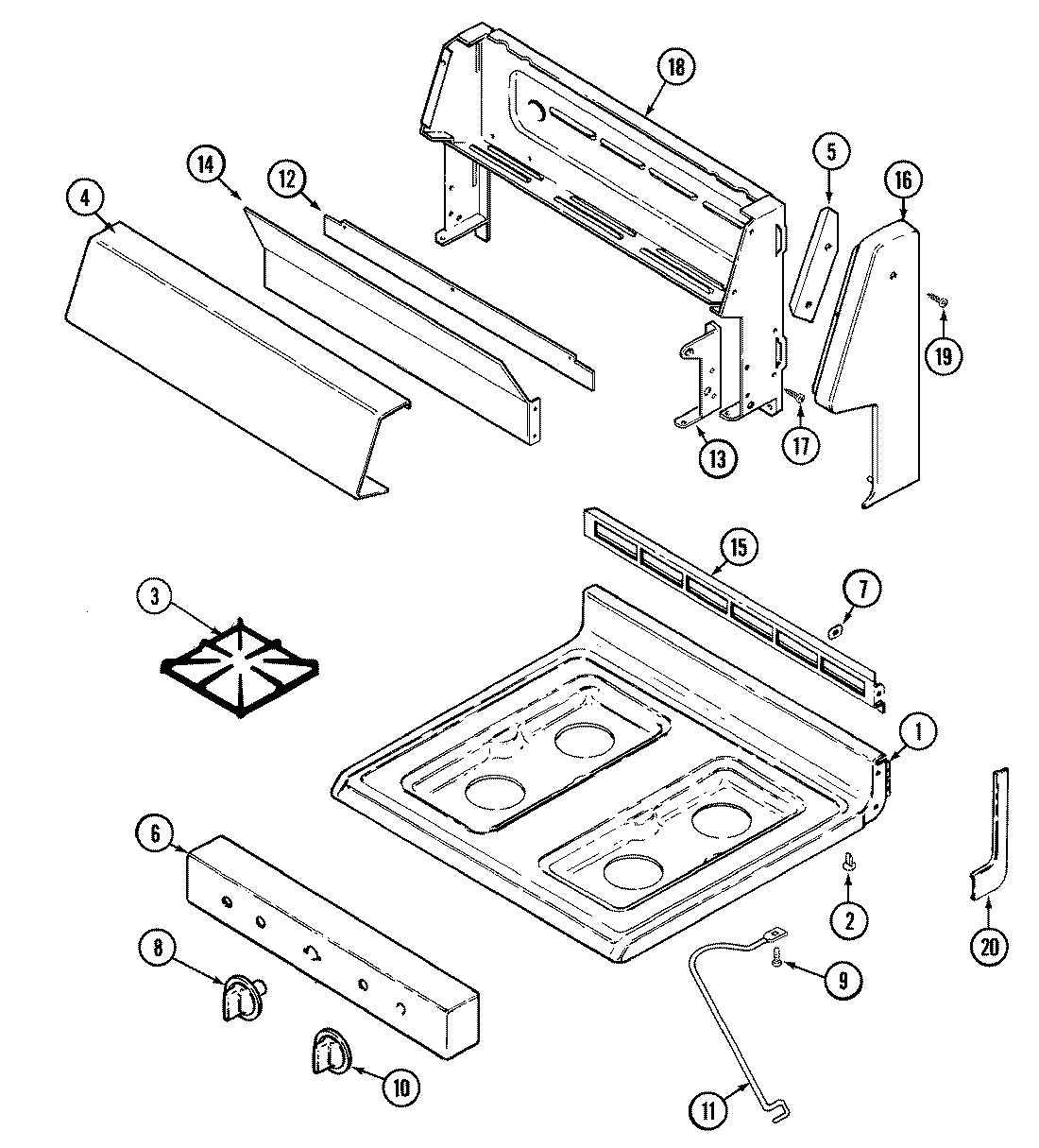 18
14
12
4
5
16
19
13
17
15
3
7
1
6
2
20
8
9
10
11