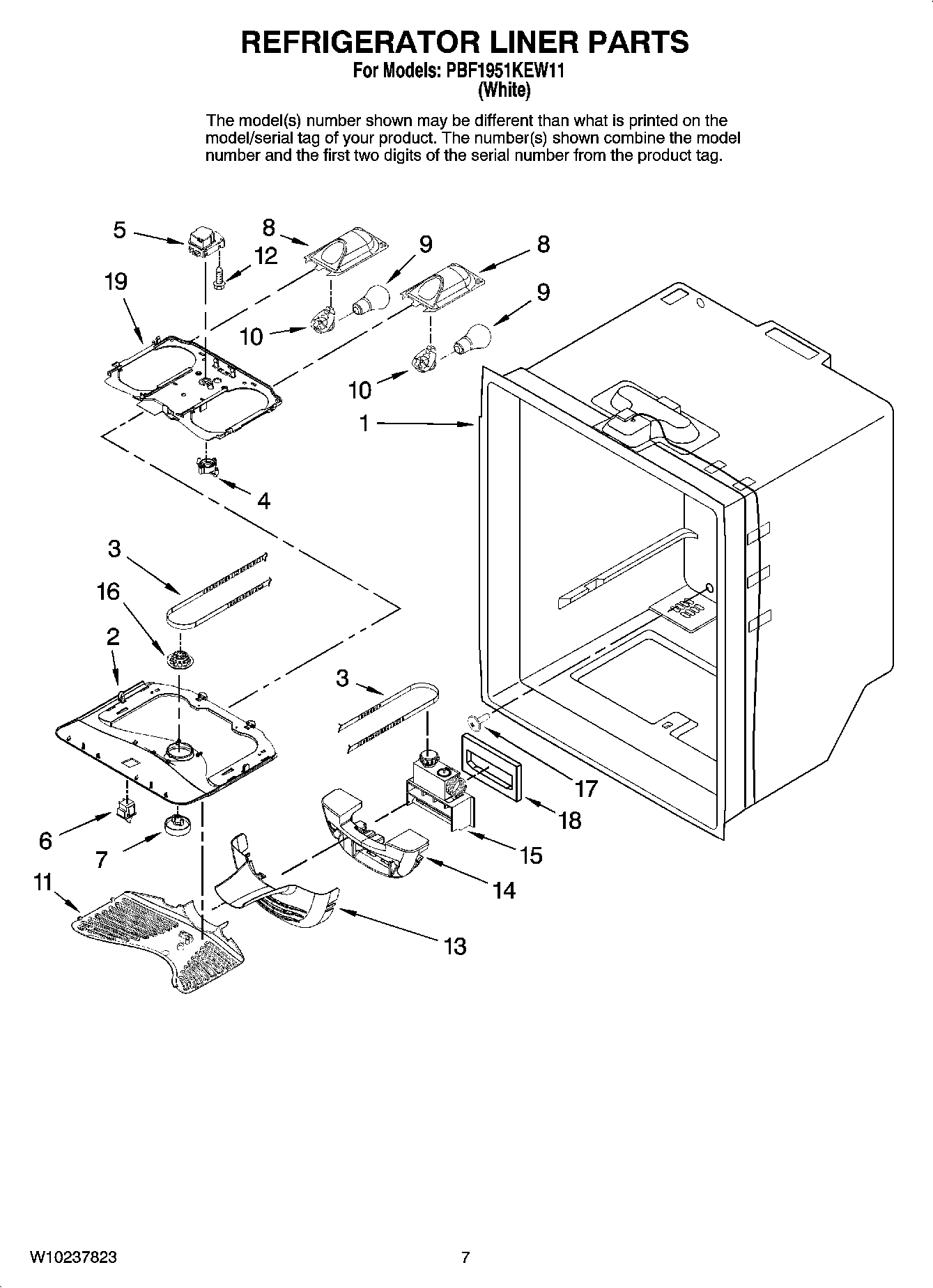 REFRIGERATOR LINER PARTS
For Models: PBF1951KEW11
(White)

The model(s) number shown may be different than what is printed on the model/serial tag of your product. The number(s) shown combine the model number and the first two digits of the serial number from the product tag.

5
8
12
9
8
19
9
10
10
1
4
3
16
2
3
17
18
15
6
7
14
11
13

W10237823
7