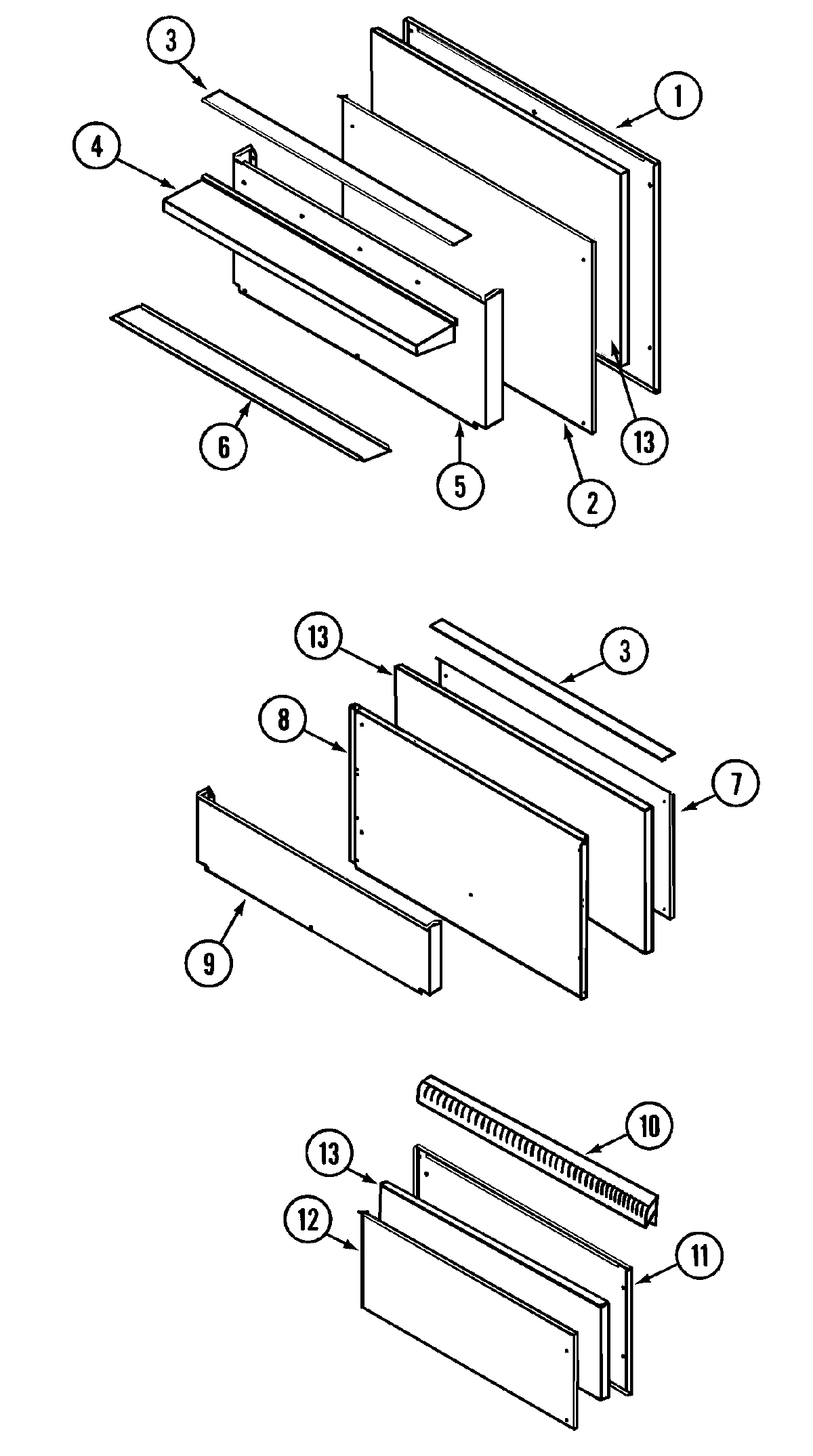 3
1
4
13
6
5
2
13
3
8
7
9
10
13
12
11