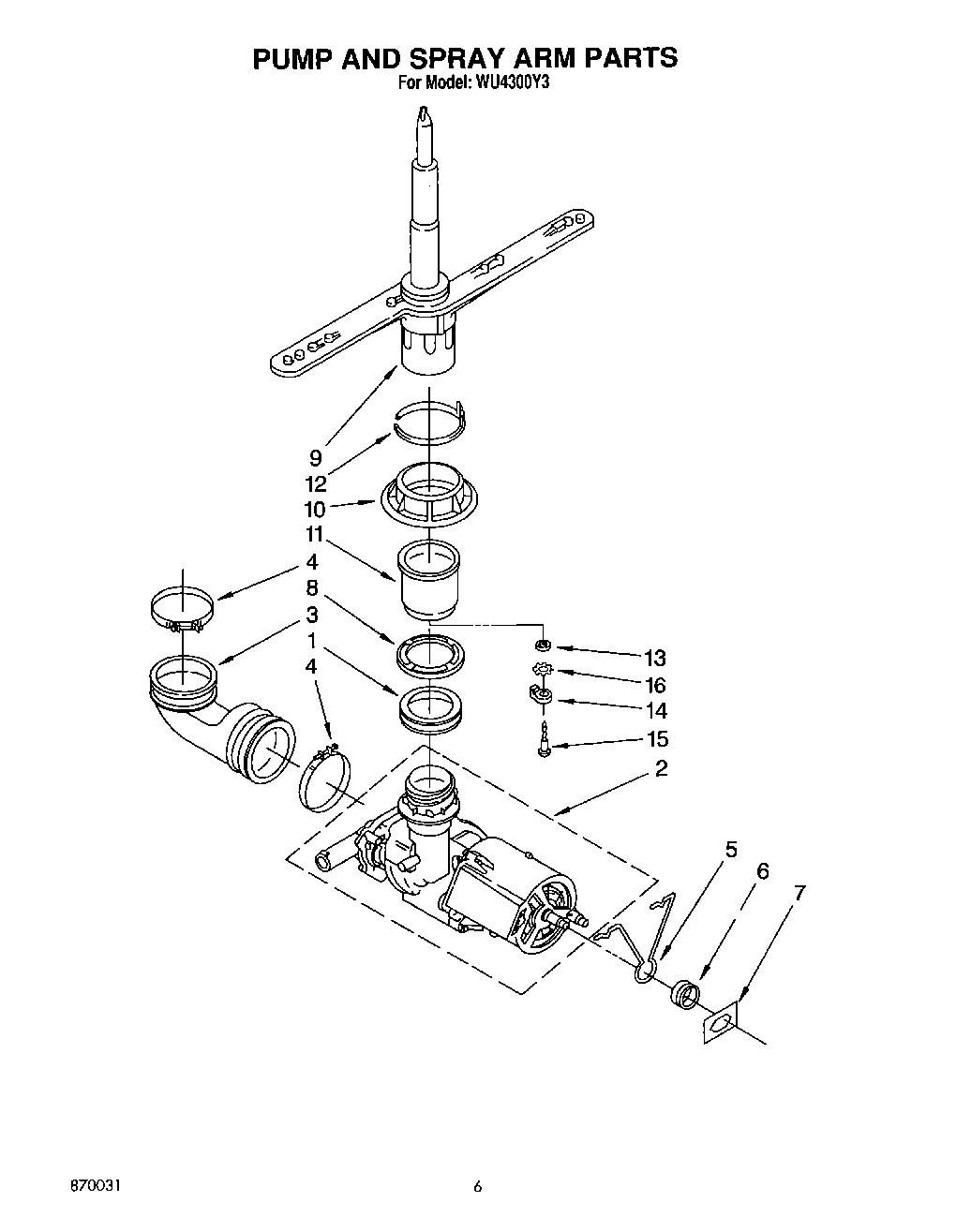 PUMP AND SPRAY ARM PARTS
For Model: WU4300Y3

9
12
10
11
4
8
3
1
4
13
16
14
15
2
5
6
7

870031

6