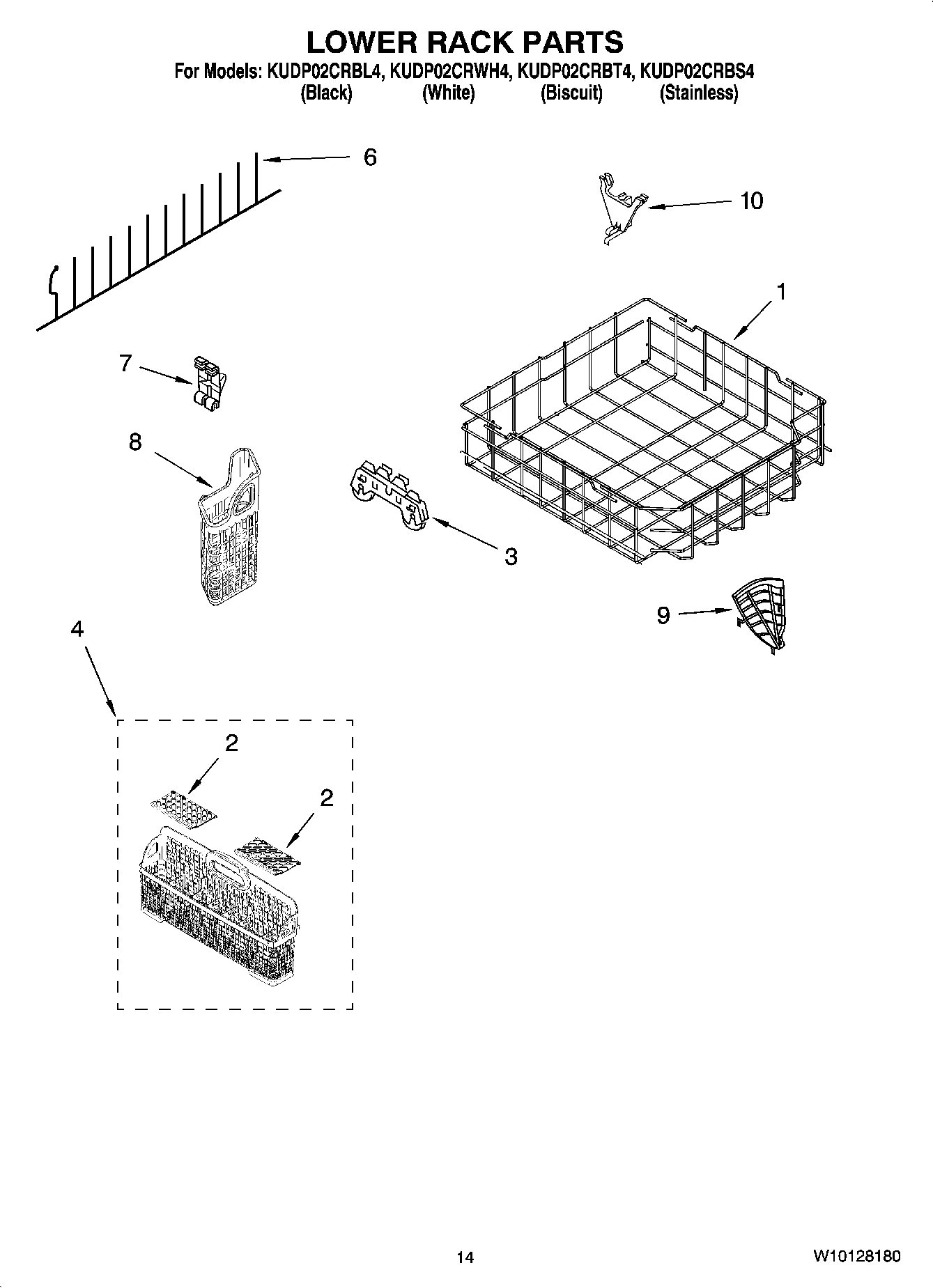 LOWER RACK PARTS

For Models: KUDP02CRBL4, KUDP02CRWH4, KUDP02CRBT4, KUDP02CRBS4
(Black) (White) (Biscuit) (Stainless)

6

10

1

7

8

3

9

4

2

2

14

W10128180