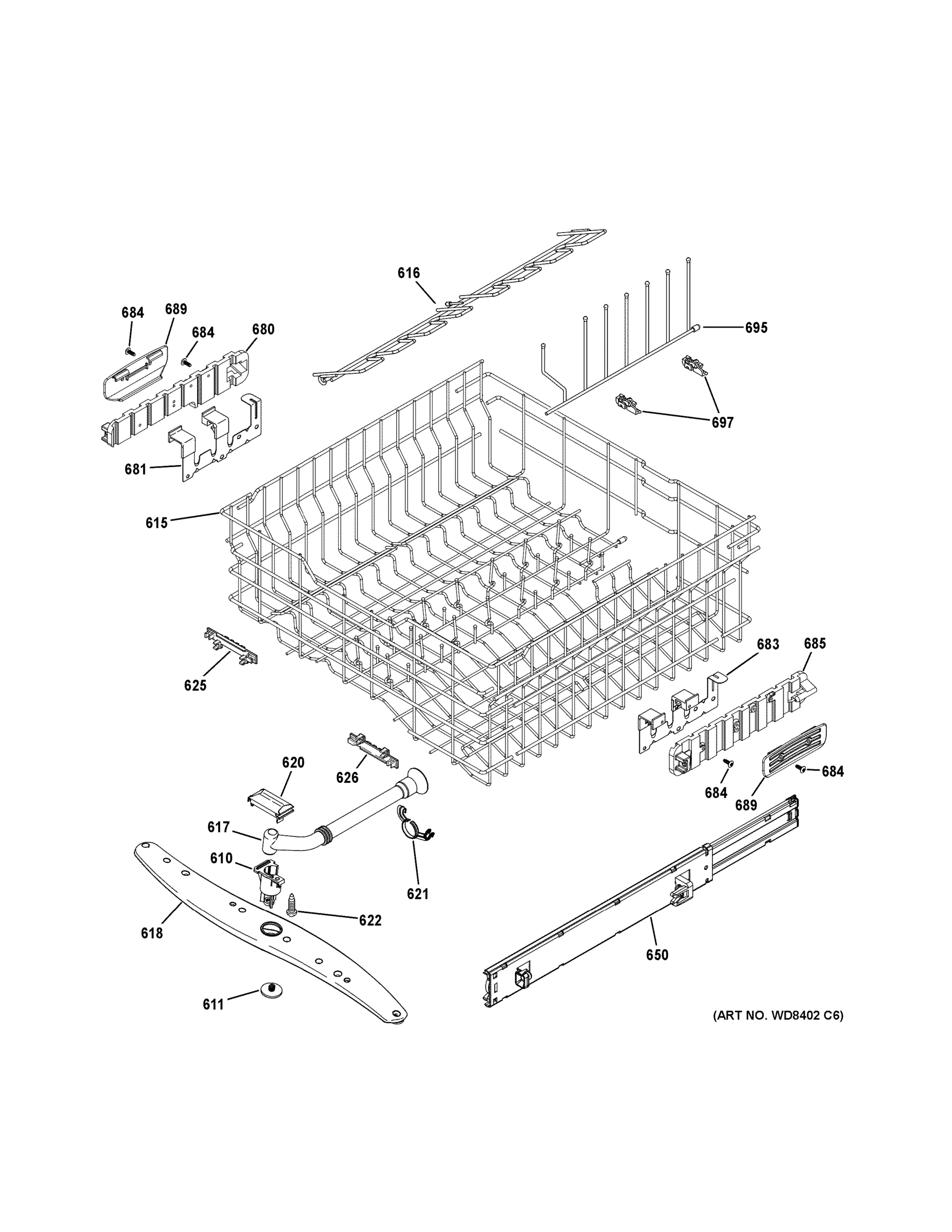 616
684
689
684
680
695
697
681
615
625
683
685
620
626
684
684
689
617
610
621
622
618
650
611
(ART NO. WD8402 C6)