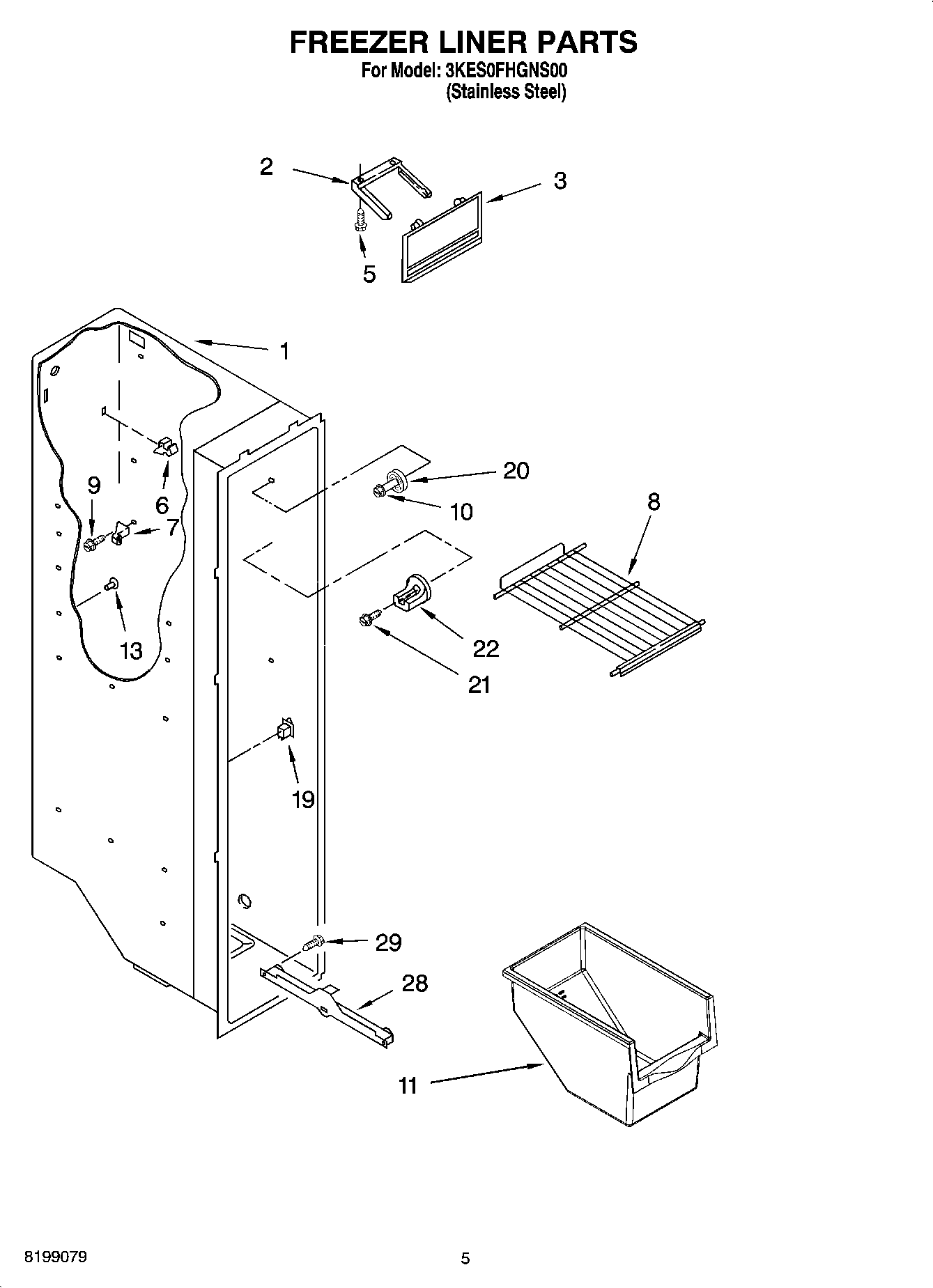 FREEZER LINER PARTS
For Model: 3KES0FHGNS00
(Stainless Steel)

2
3
5
1
20
10
8
9
6
7
13
22
21
19
29
28
11

8199079

5