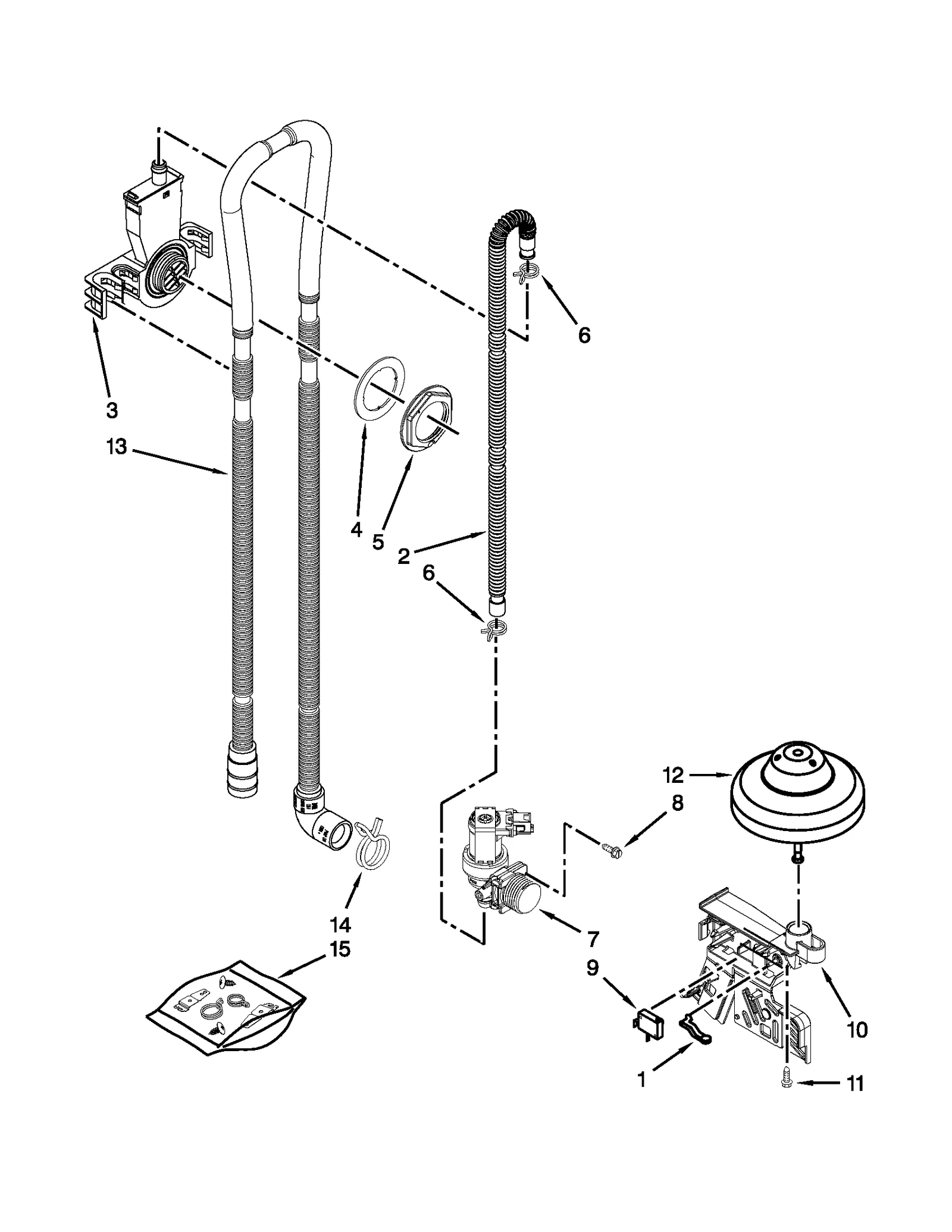 6
3
13
4
5
2
6
12
8
14
15
7
9
10
1
11