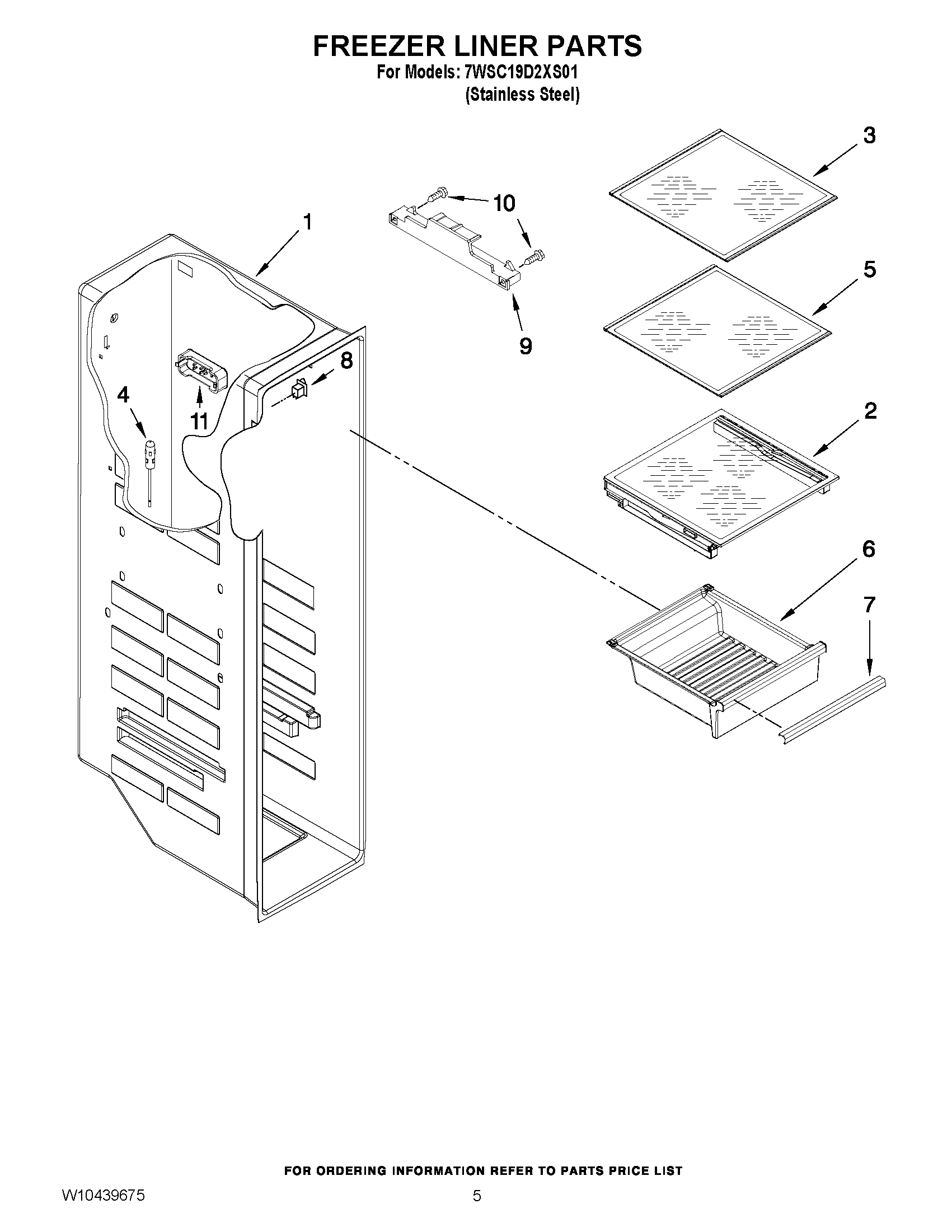 FREEZER LINER PARTS
For Models: 7WSC19D2XS01
(Stainless Steel)

3
10
1
5
9
8
4
11
2
6
7

FOR ORDERING INFORMATION REFER TO PARTS PRICE LIST
W10439675
5