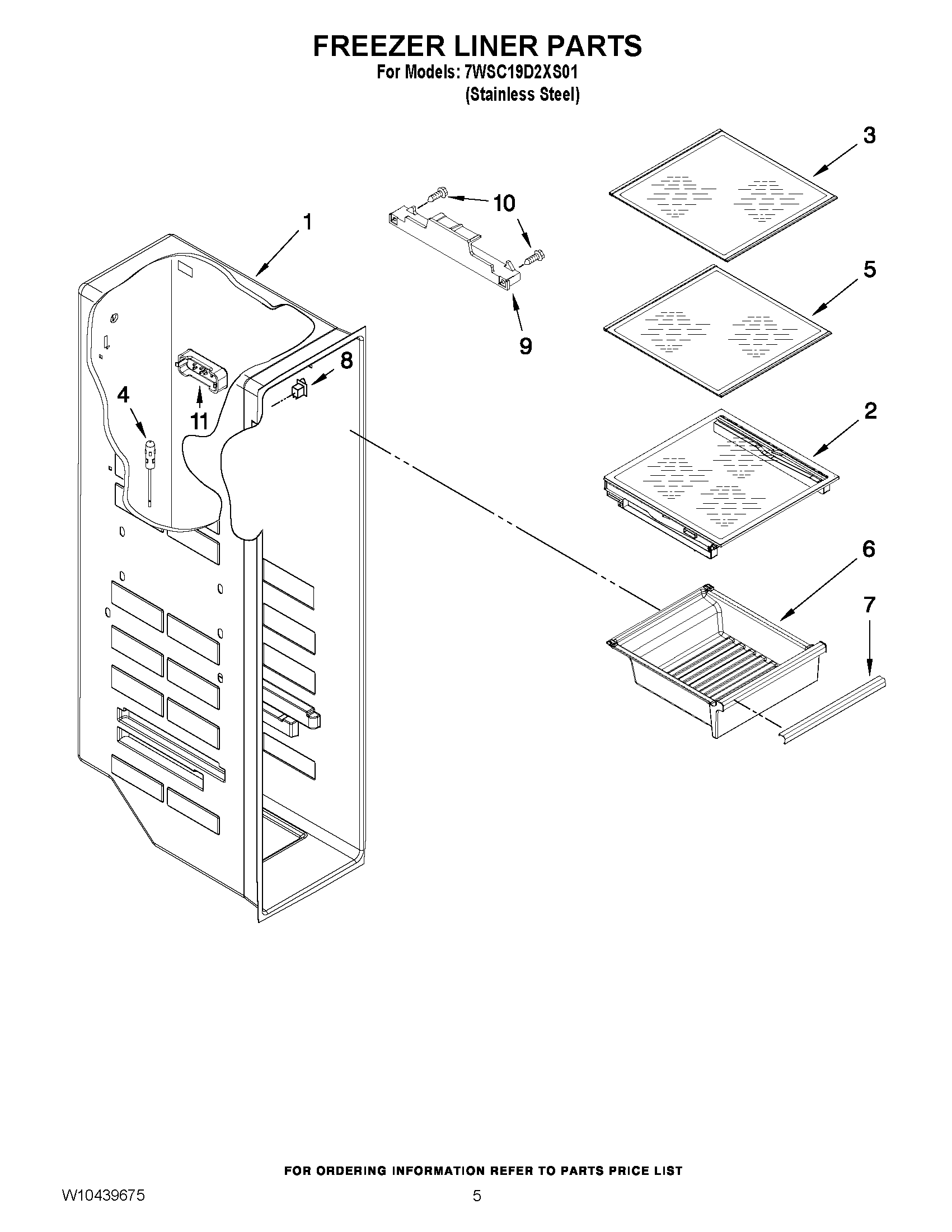 FREEZER LINER PARTS
For Models: 7WSC19D2XS01
(Stainless Steel)

3
10
1
5
9
8
4
11
2
6
7

FOR ORDERING INFORMATION REFER TO PARTS PRICE LIST

W10439675
5