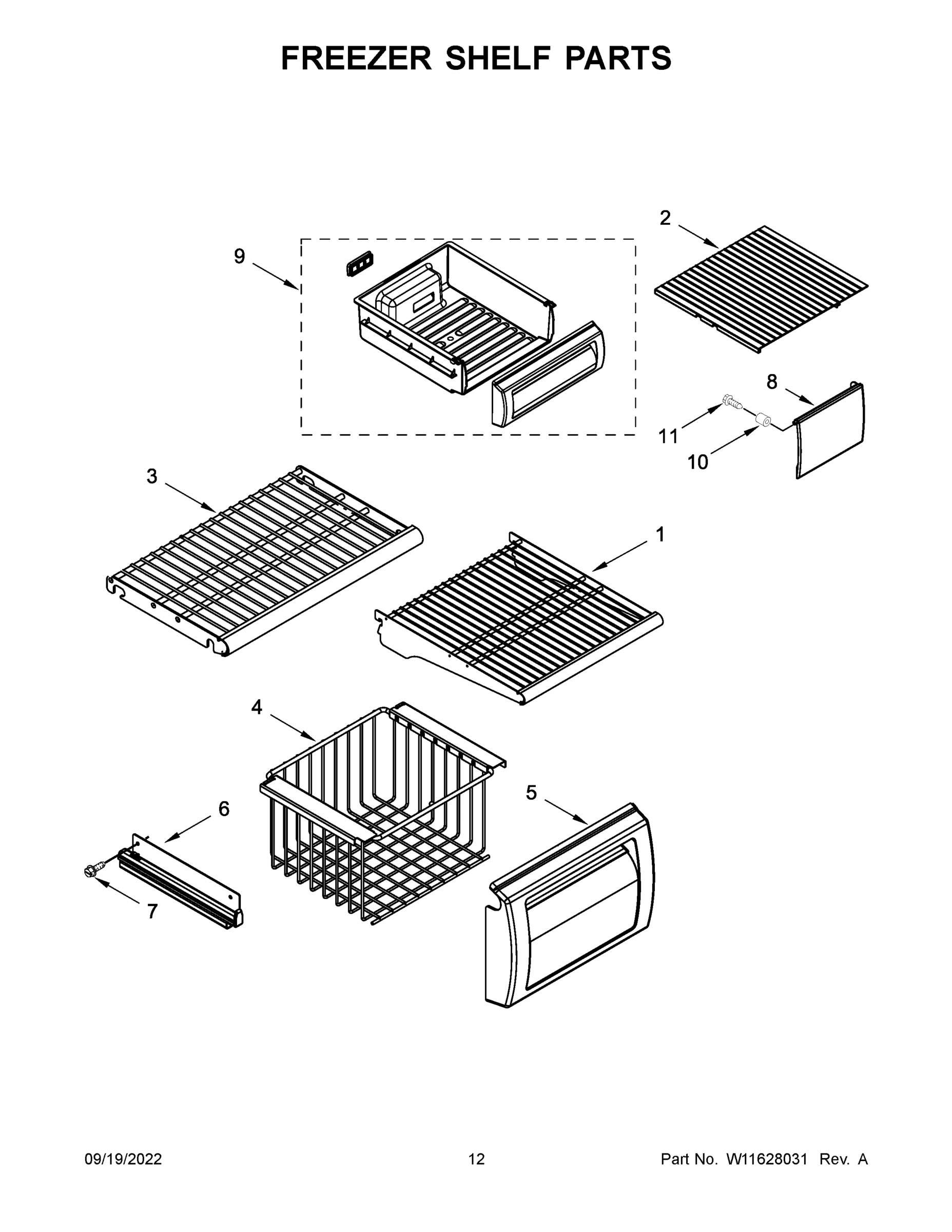 FREEZER SHELF PARTS

2

9

8

11

10

3

1

4

5

6

7

09/19/2022

12

Part No. W11628031 Rev. A